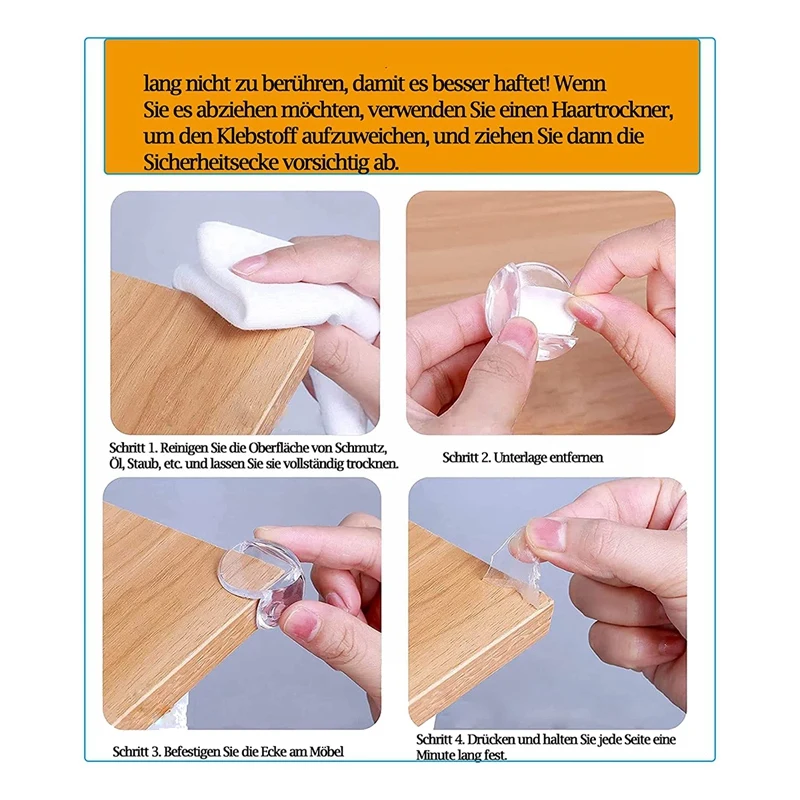 lang nicht zu berühren, damit es besser haftet! Wenn Sie es abziehen möchten, verwenden Sie einen Haartrockner, um den Klebstoff aufzuweichen, und ziehen Sie dann die Sicherheitsecke vorsichtig ab.

Schritt 1. Reinigen Sie die Oberfläche von Schmutz, Öl, Staub, etc. und lassen Sie sie vollständig trocknen.

Schritt 2. Unterlage entfernen

Schritt 3. Befestigen Sie die Ecke am Möbel

Schritt 4. Drücken und halten Sie jede Seite eine Minute lang fest.