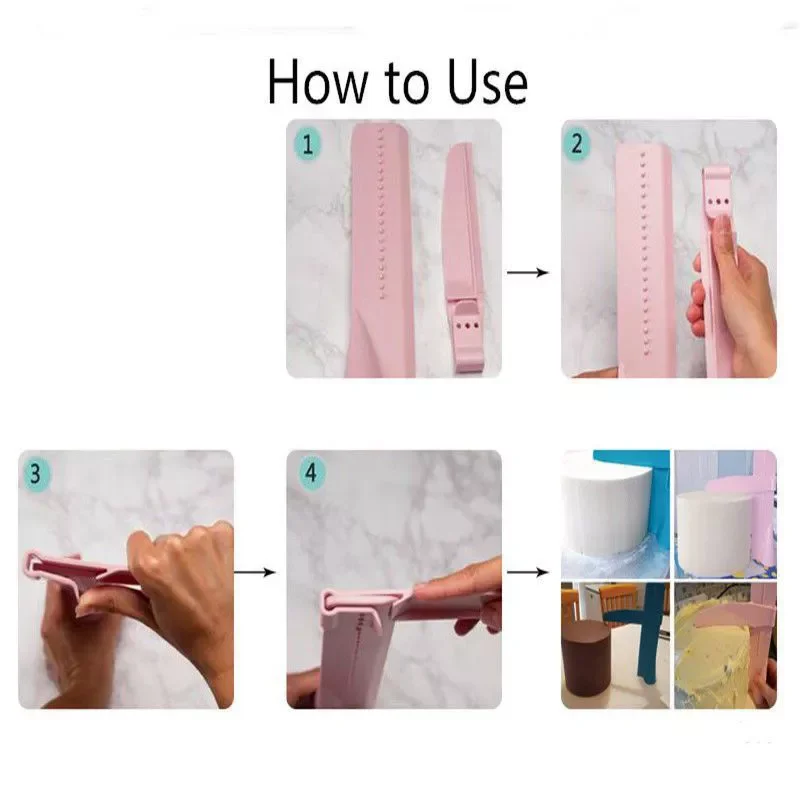 How to Use

1

2

3

4