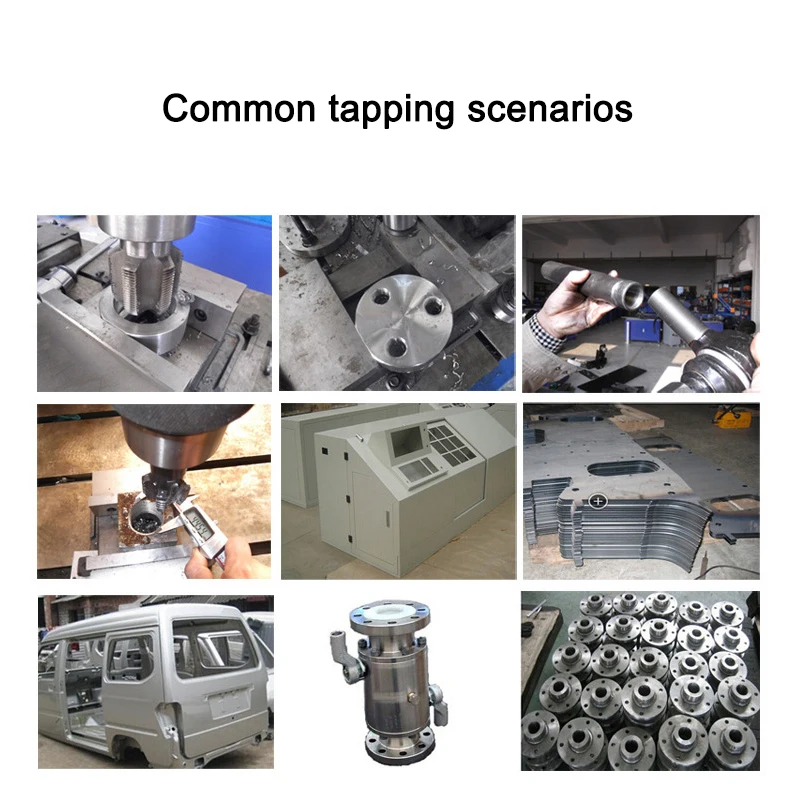 Common tapping scenarios