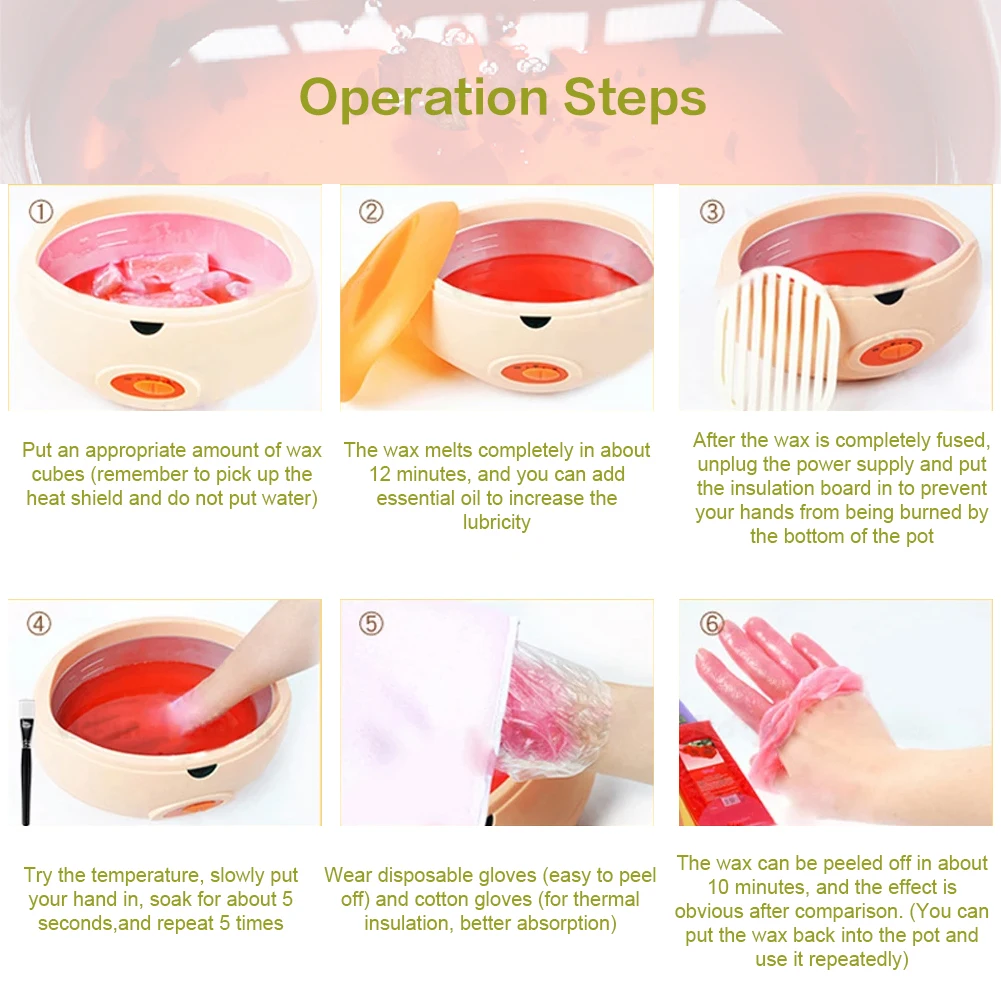 Operation Steps

①

Put an appropriate amount of wax cubes (remember to pick up the heat shield and do not put water)

②

The wax melts completely in about 12 minutes, and you can add essential oil to increase the lubricity

③

After the wax is completely fused, unplug the power supply and put the insulation board in to prevent your hands from being burned by the bottom of the pot

④

Try the temperature, slowly put your hand in, soak for about 5 seconds,and repeat 5 times

⑤

Wear disposable gloves (easy to peel off) and cotton gloves (for thermal insulation, better absorption)

⑥

The wax can be peeled off in about 10 minutes, and the effect is obvious after comparison. (You can put the wax back into the pot and use it repeatedly)