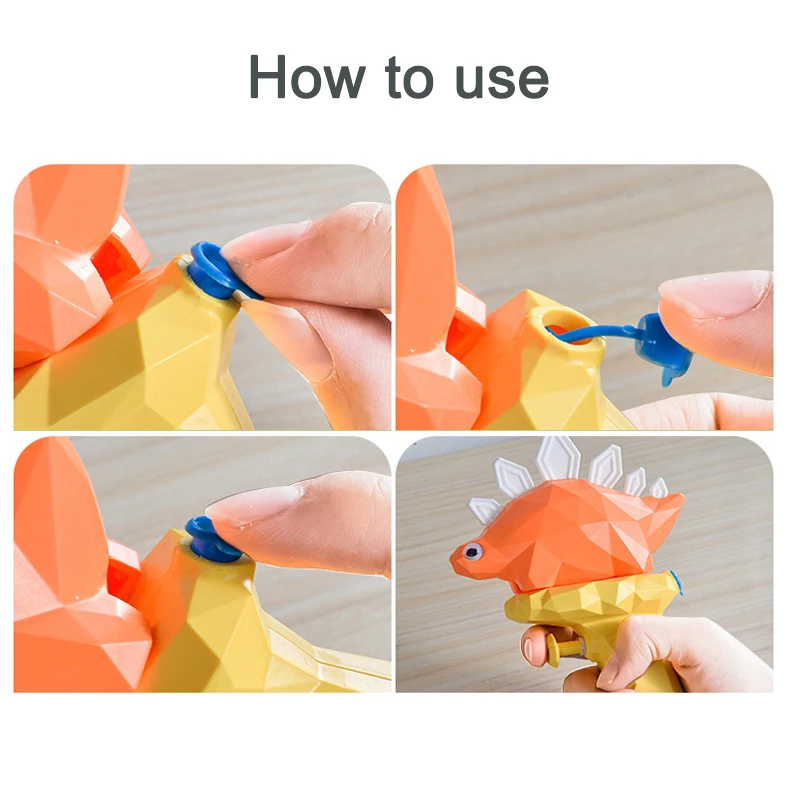 How to use