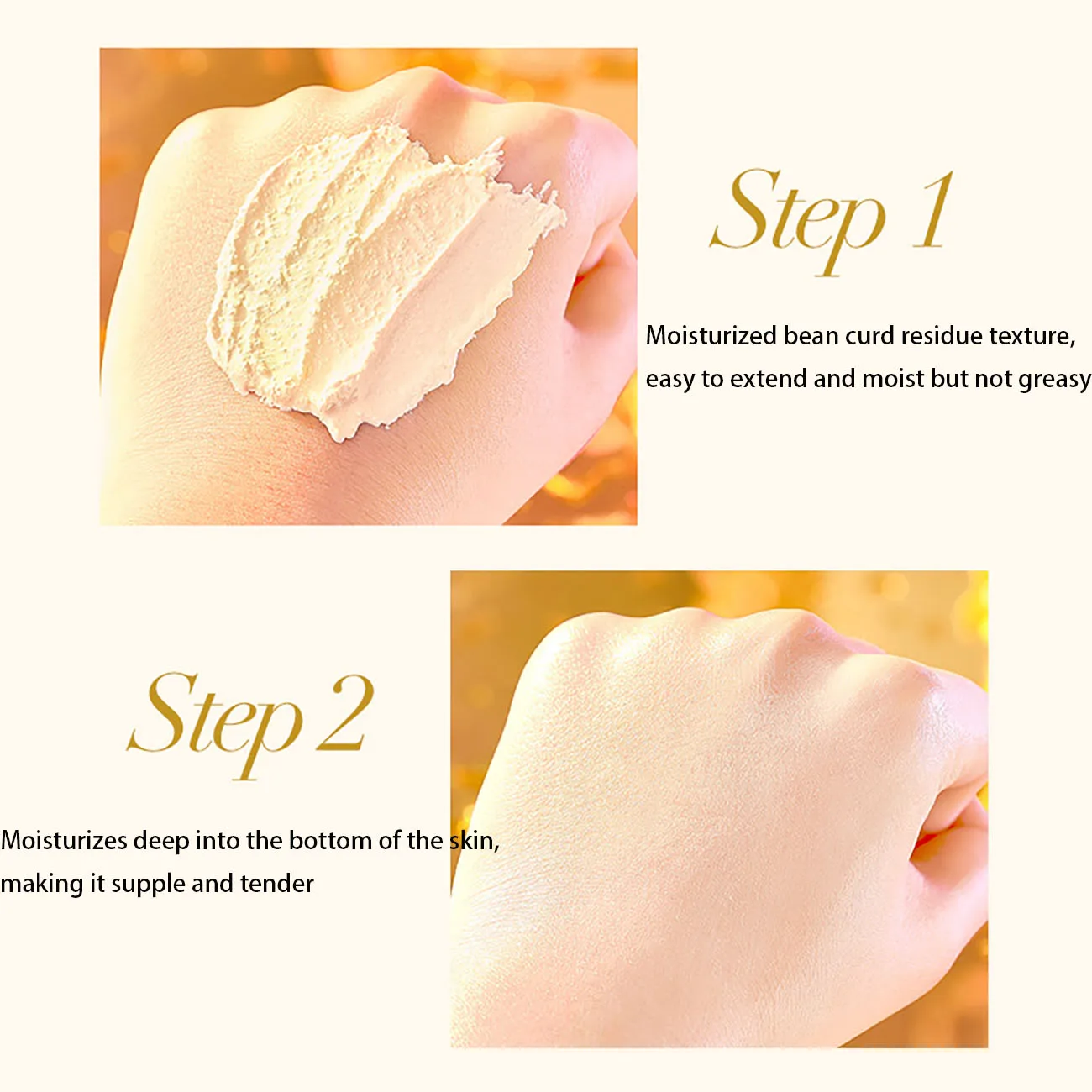 Step 1

Moisturized bean curd residue texture, easy to extend and moist but not greasy

Step 2

Moisturizes deep into the bottom of the skin, making it supple and tender