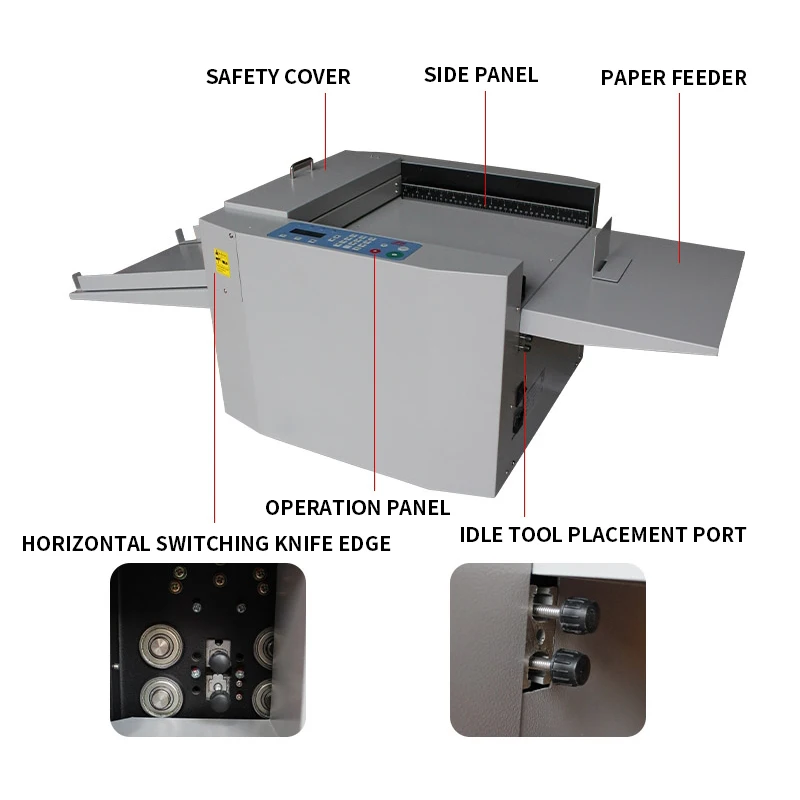 SAFETY COVER
SIDE PANEL
PAPER FEEDER

OPERATION PANEL

HORIZONTAL SWITCHING KNIFE EDGE
IDLE TOOL PLACEMENT PORT