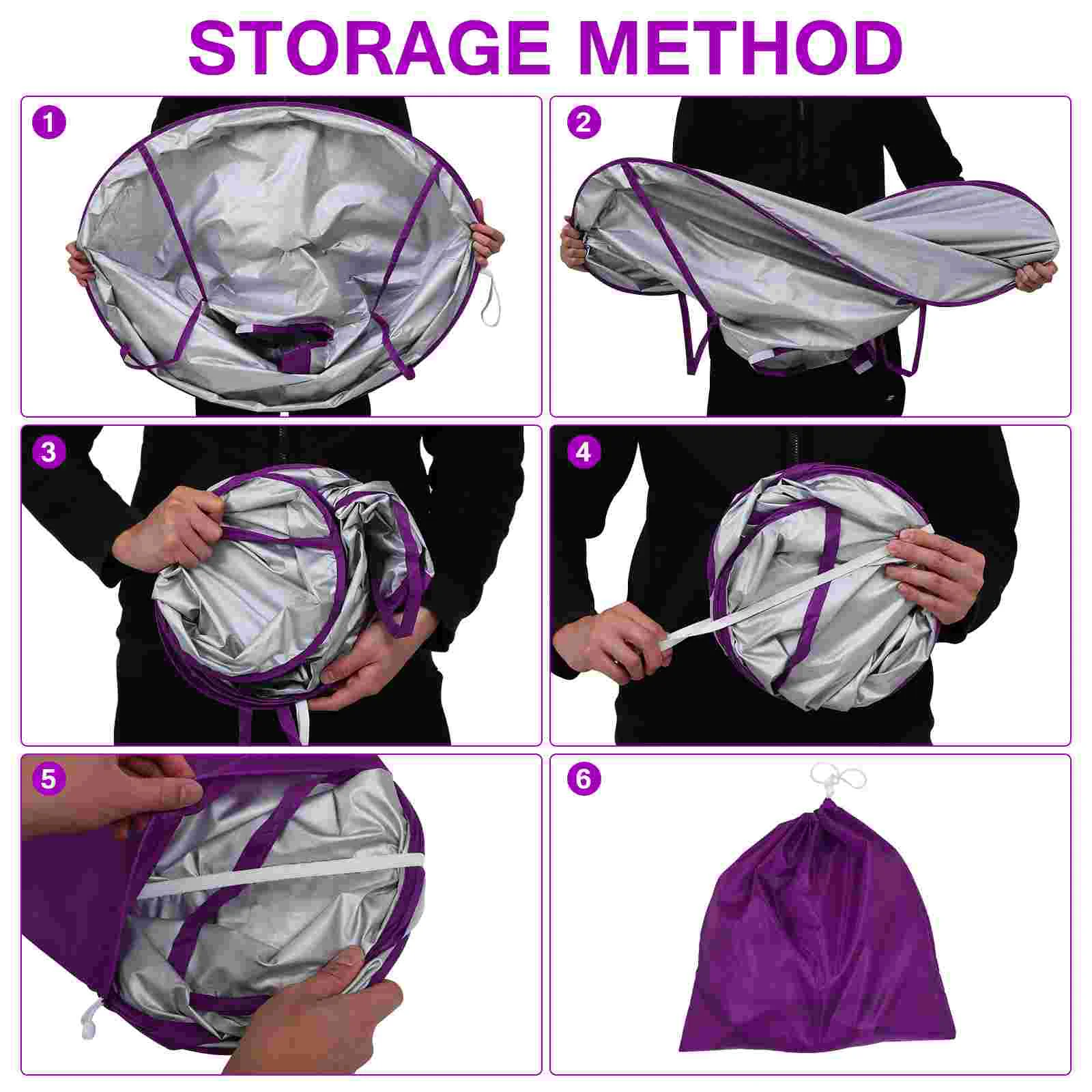 STORAGE METHOD

1

2

3

4

5

6