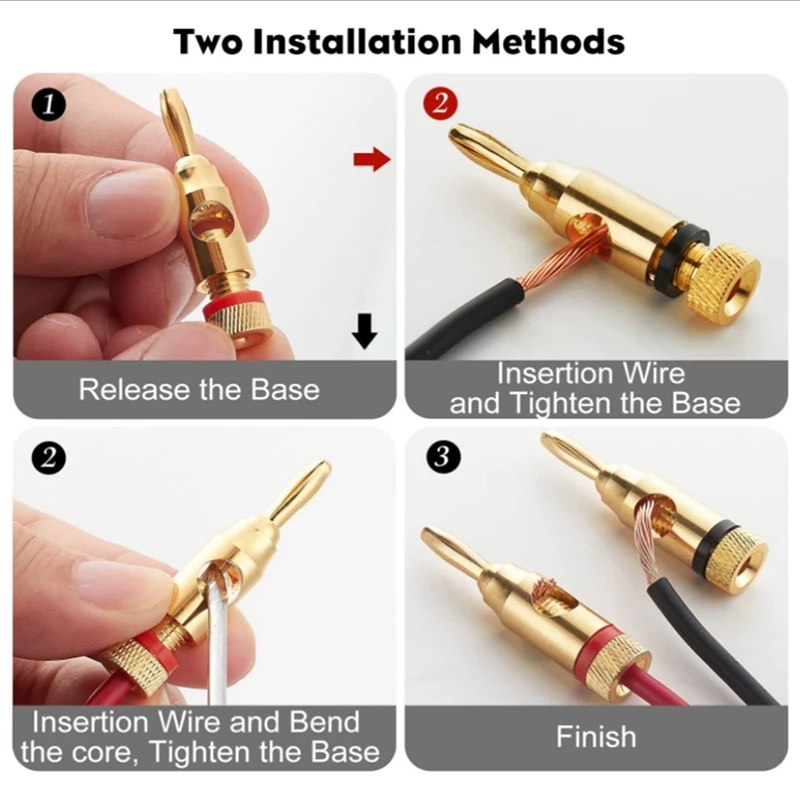 Two Installation Methods

1

Release the Base

2

Insertion Wire and Tighten the Base

2

Insertion Wire and Bend the core, Tighten the Base

3

Finish