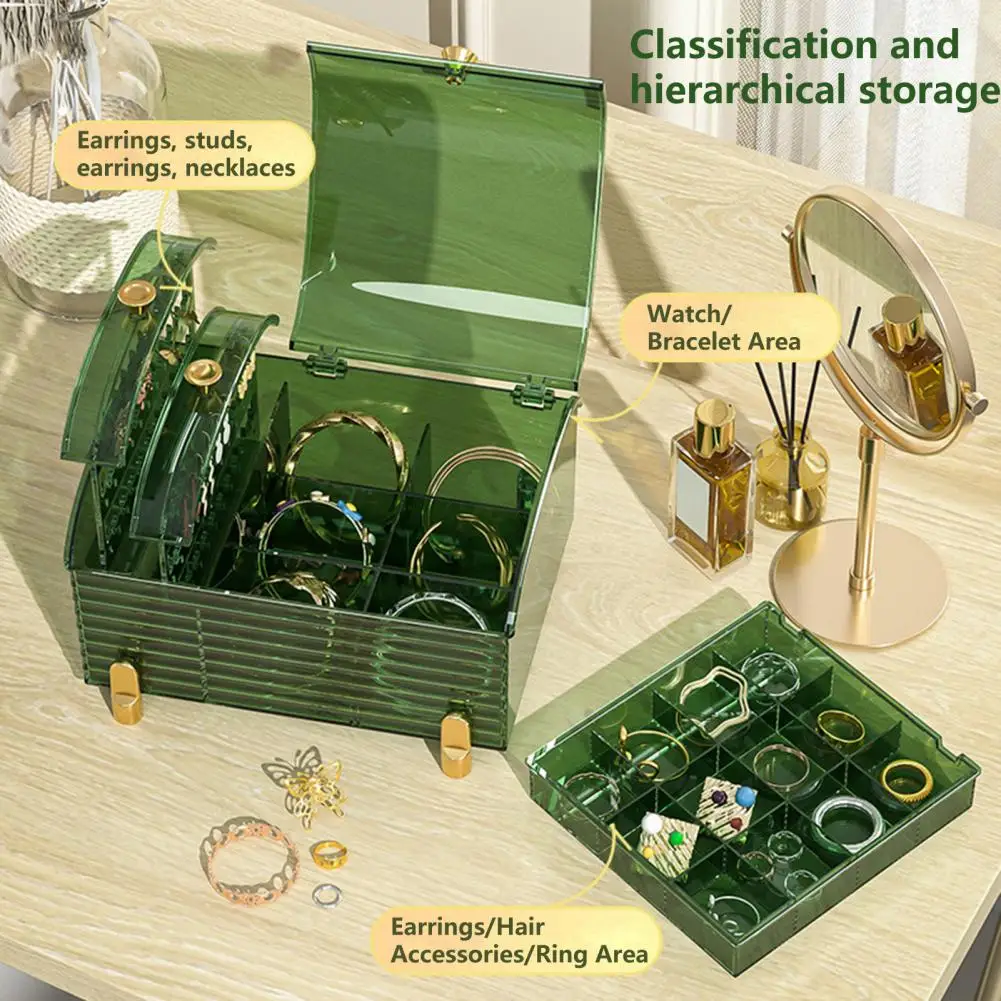 Classification and hierarchical storage

Earrings, studs, earrings, necklaces

Watch/ Bracelet Area

Earrings/Hair Accessories/Ring Area