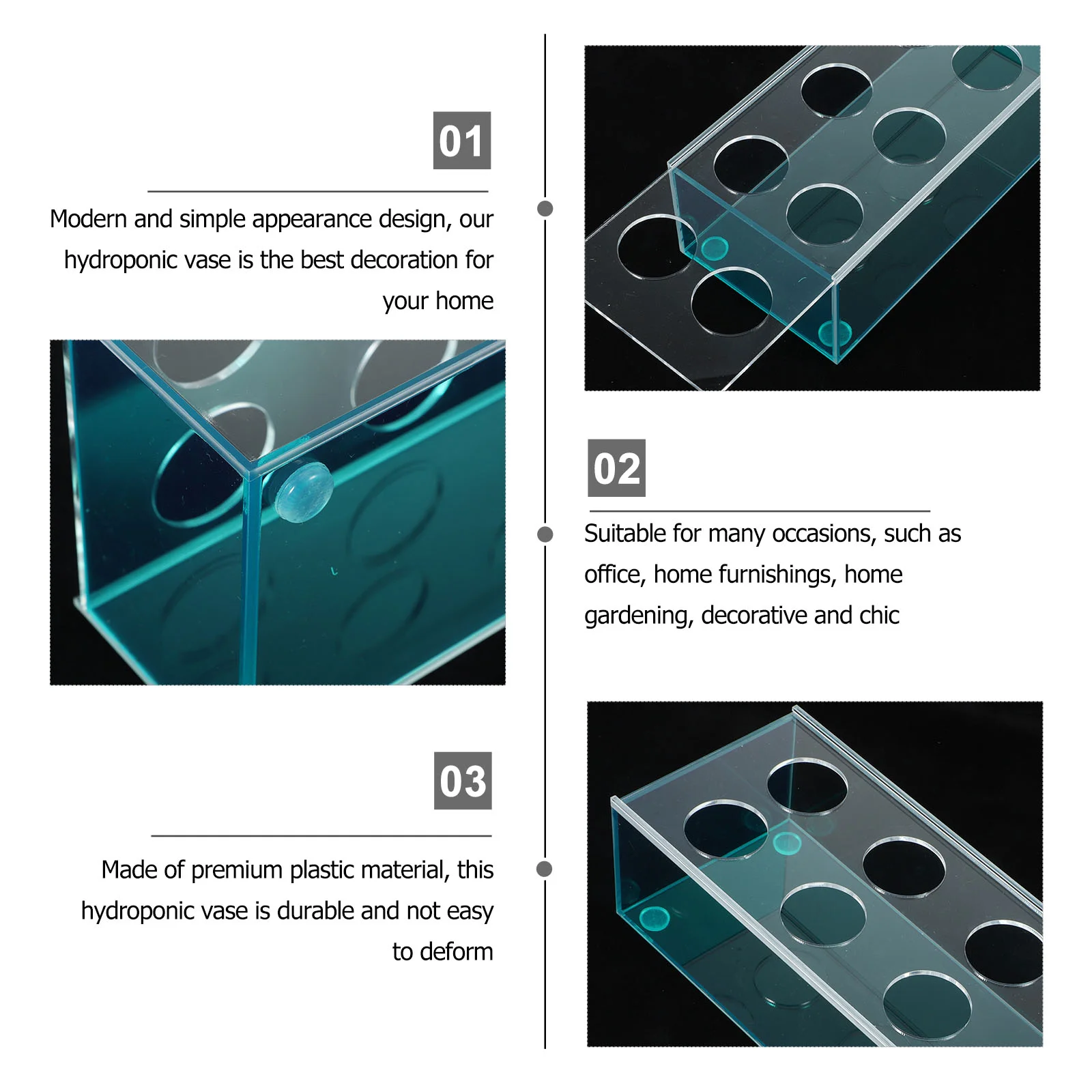 01

Modern and simple appearance design, our hydroponic vase is the best decoration for your home

02

Suitable for many occasions, such as office, home furnishings, home gardening, decorative and chic

03

Made of premium plastic material, this hydroponic vase is durable and not easy to deform