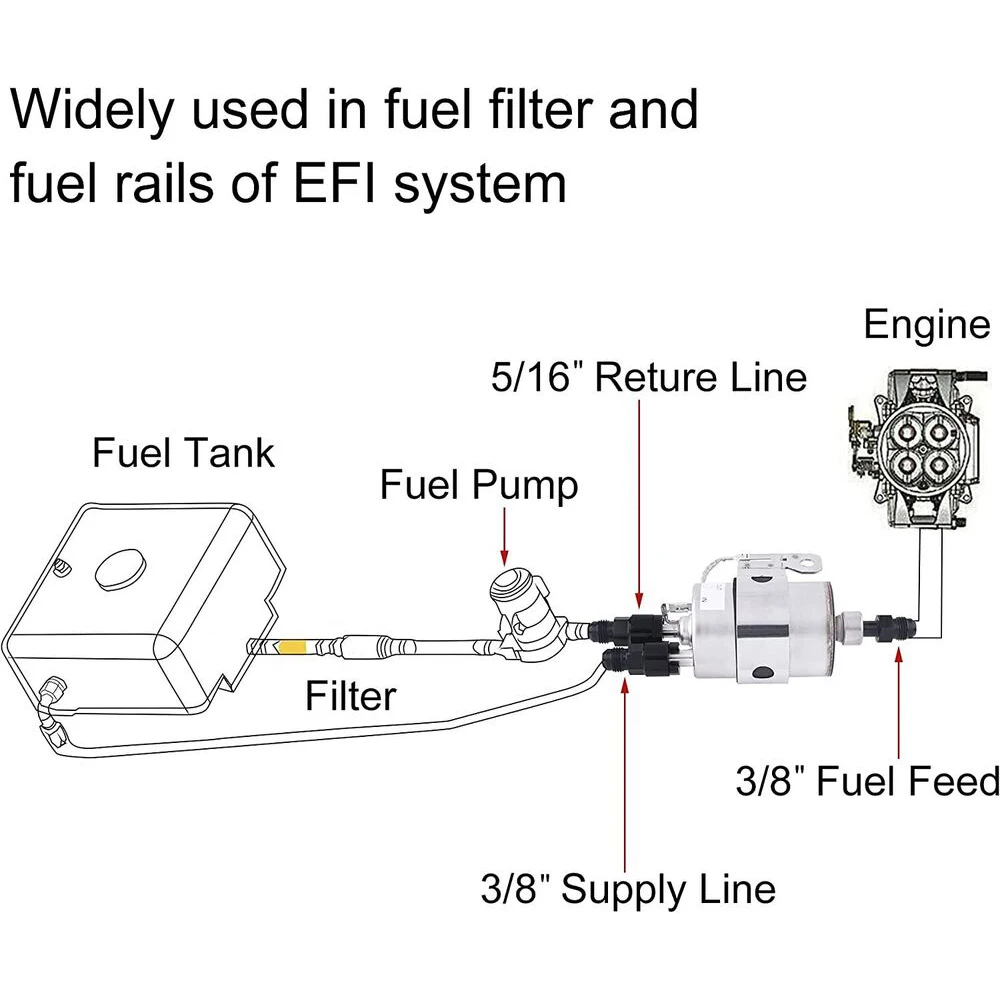 Widely used in fuel filter and fuel rails of EFI system

Engine

5/16" Reture Line

Fuel Tank

Fuel Pump

Filter

3/8" Fuel Feed

3/8" Supply Line