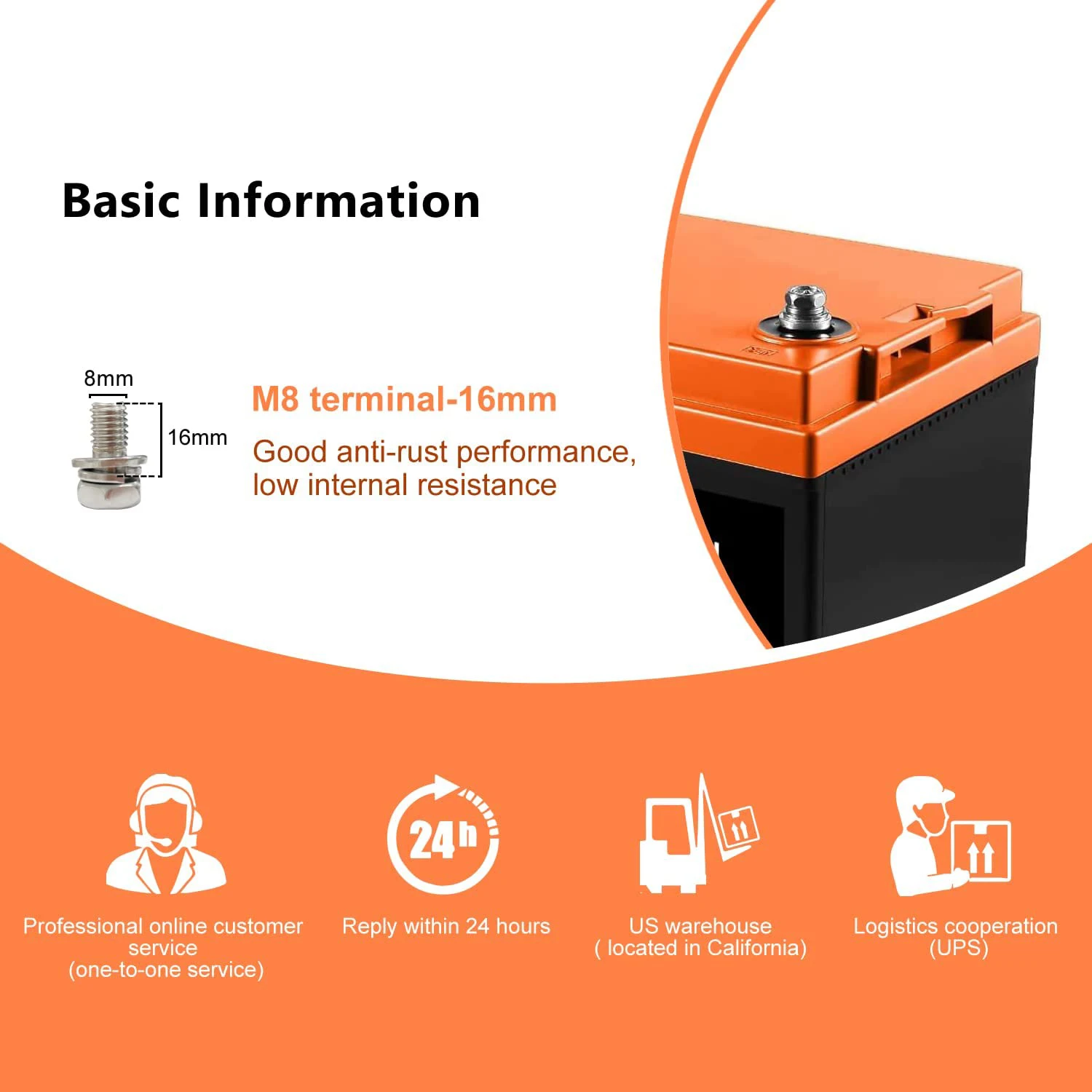 Basic Information

8mm

16mm

M8 terminal-16mm

Good anti-rust performance, low internal resistance

24h

Professional online customer service
(one-to-one service)

Reply within 24 hours

US warehouse
( located in California)

Logistics cooperation
(UPS)