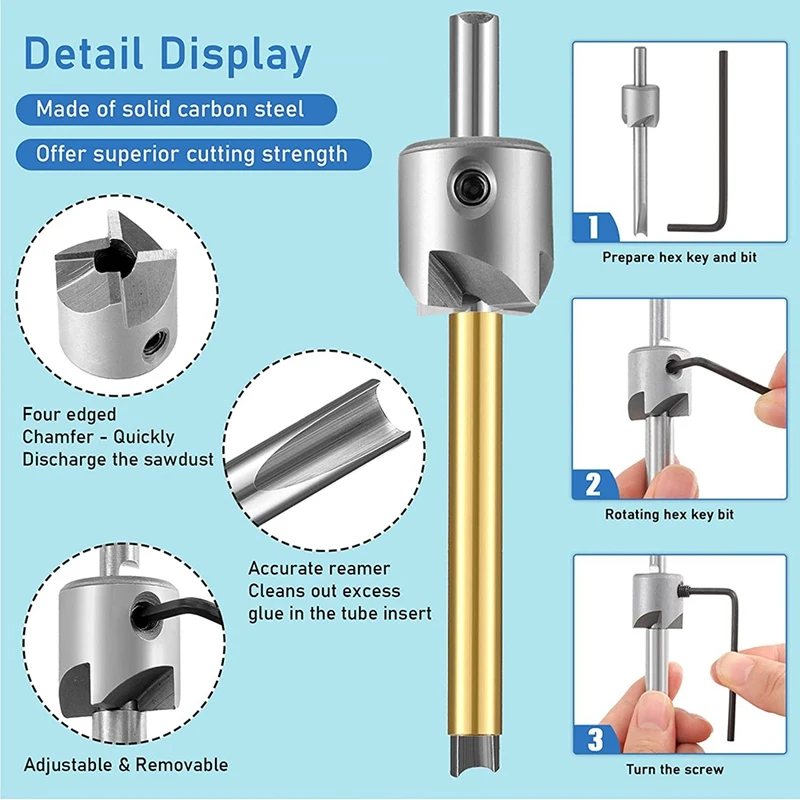 Detail Display

Made of solid carbon steel

Offer superior cutting strength

Four edged
Chamfer - Quickly
Discharge the sawdust

Accurate reamer
Cleans out excess
glue in the tube insert

Adjustable & Removable

1
Prepare hex key and bit

2
Rotating hex key bit

3
Turn the screw