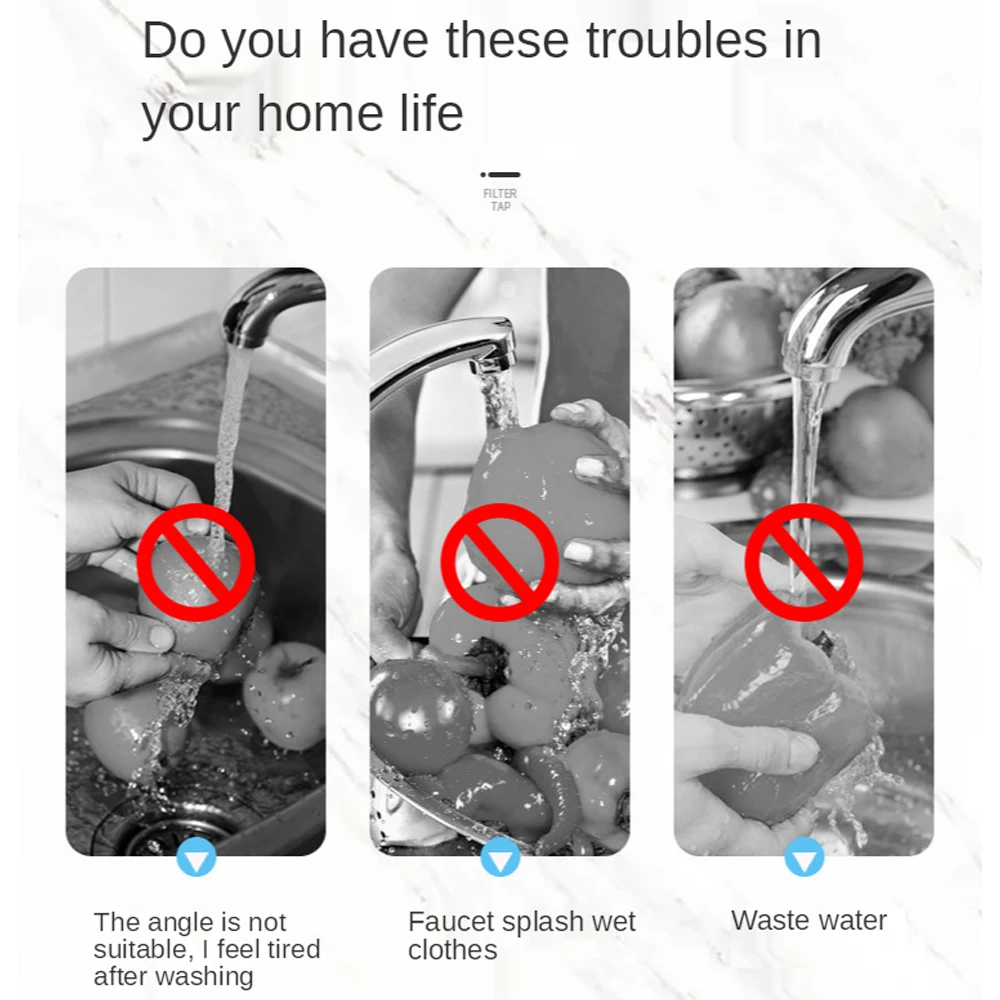 Do you have these troubles in your home life

FILTER TAP

The angle is not suitable, I feel tired after washing

Faucet splash wet clothes

Waste water