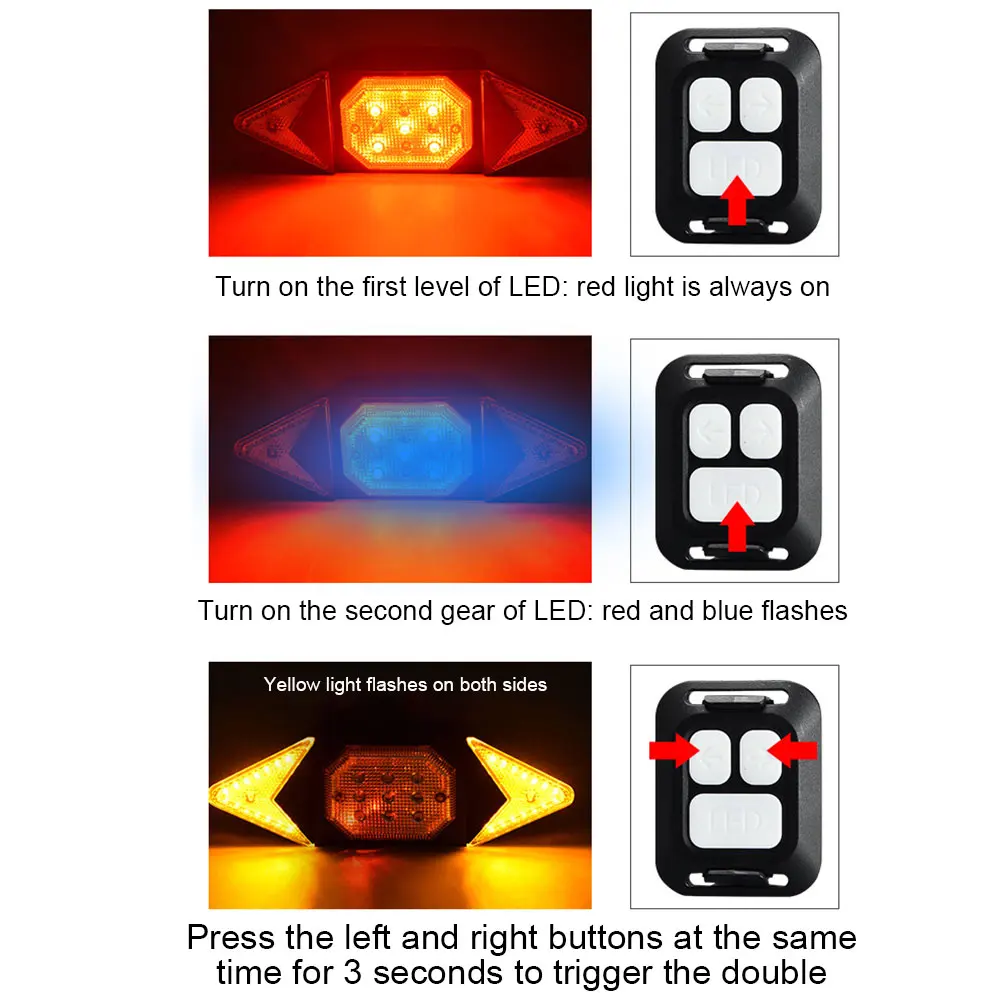 LED

Turn on the first level of LED: red light is always on

LED

Turn on the second gear of LED: red and blue flashes

Yellow light flashes on both sides

LED

Press the left and right buttons at the same time for 3 seconds to trigger the double