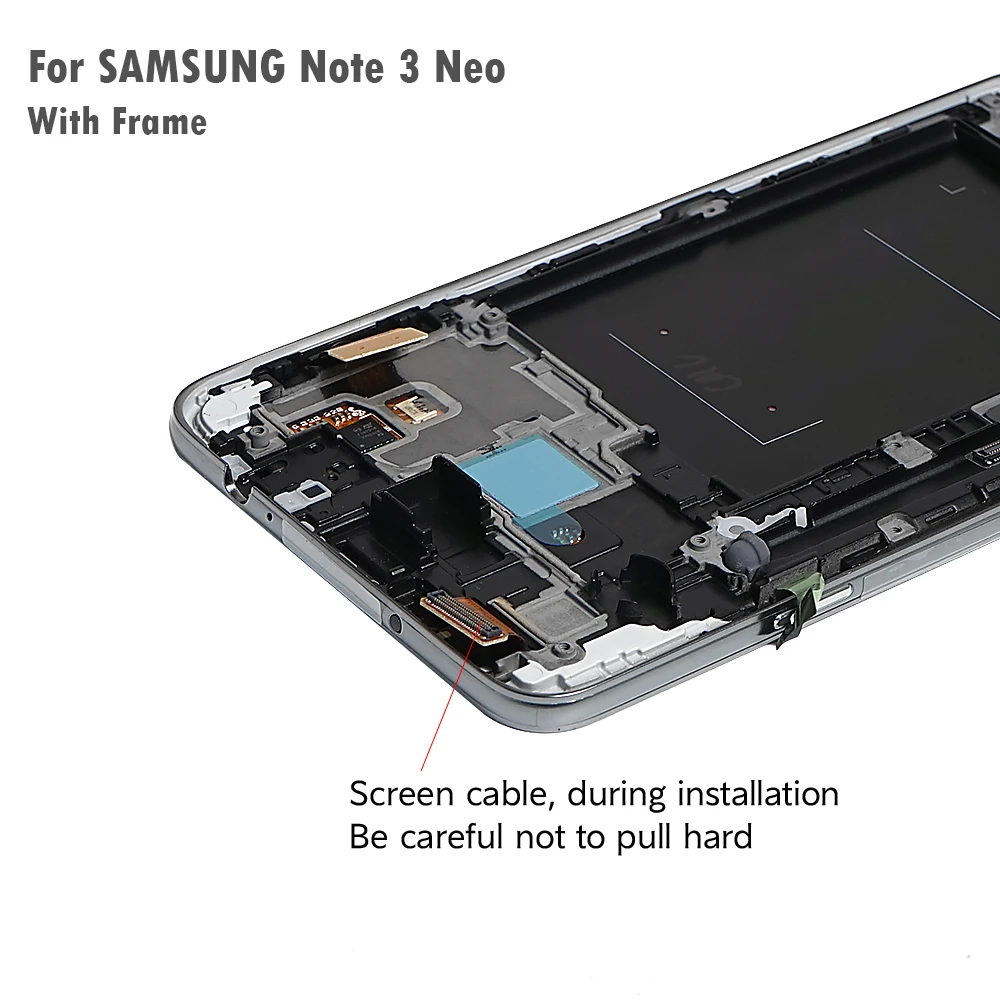 For SAMSUNG Note 3 Neo
With Frame

Screen cable, during installation
Be careful not to pull hard