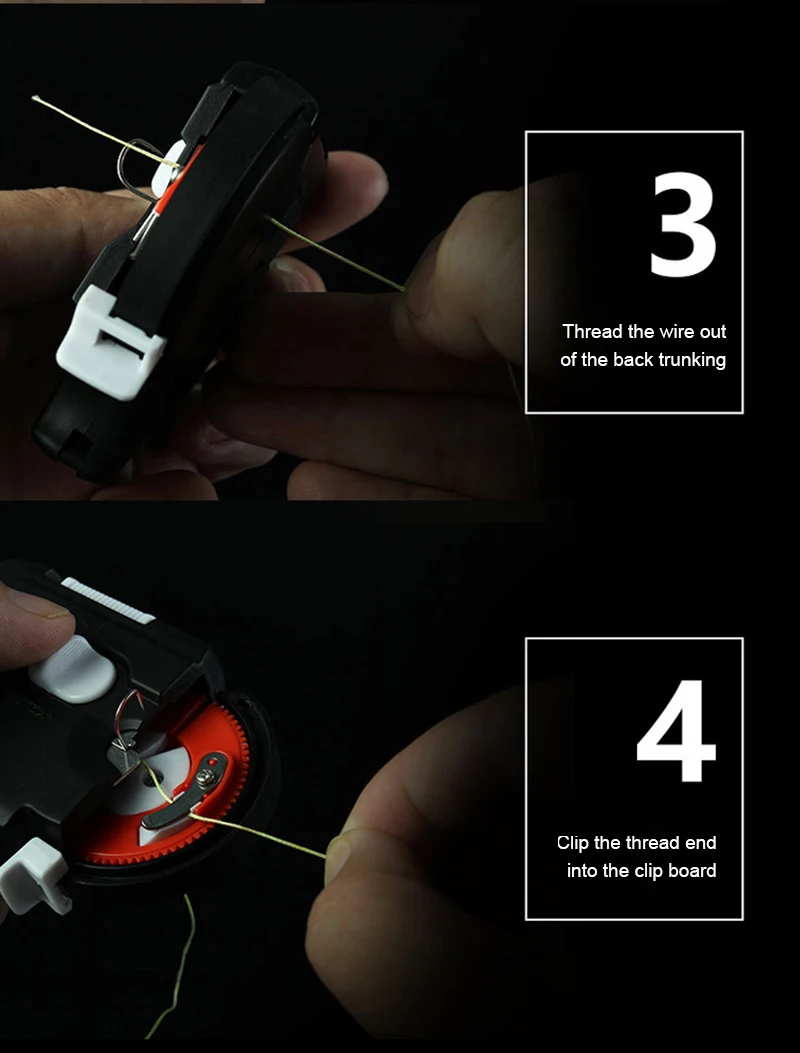 3

Thread the wire out of the back trunking

4

Clip the thread end into the clip board