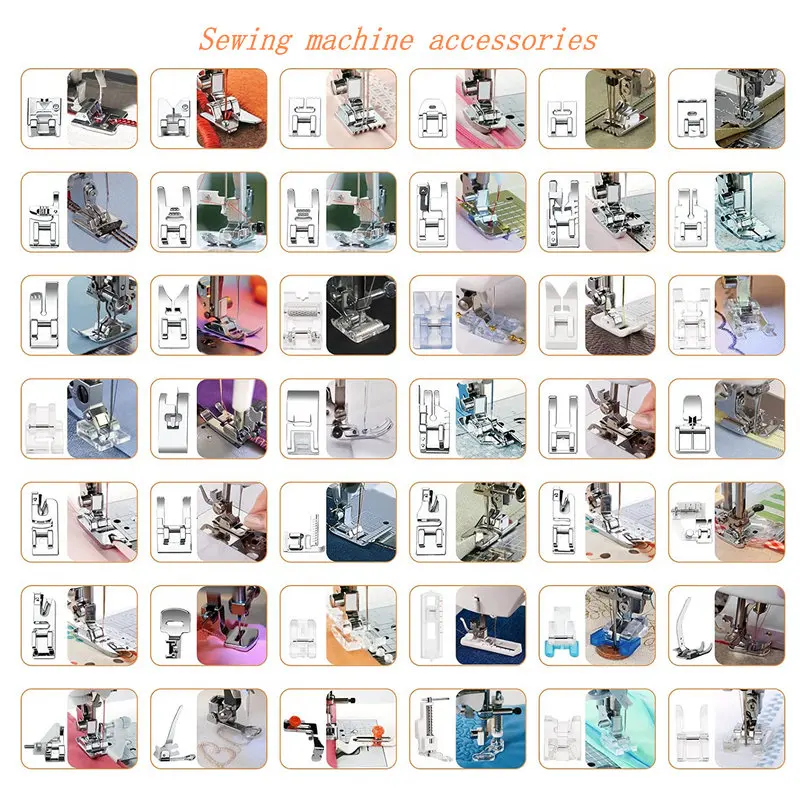 Sewing machine accessories