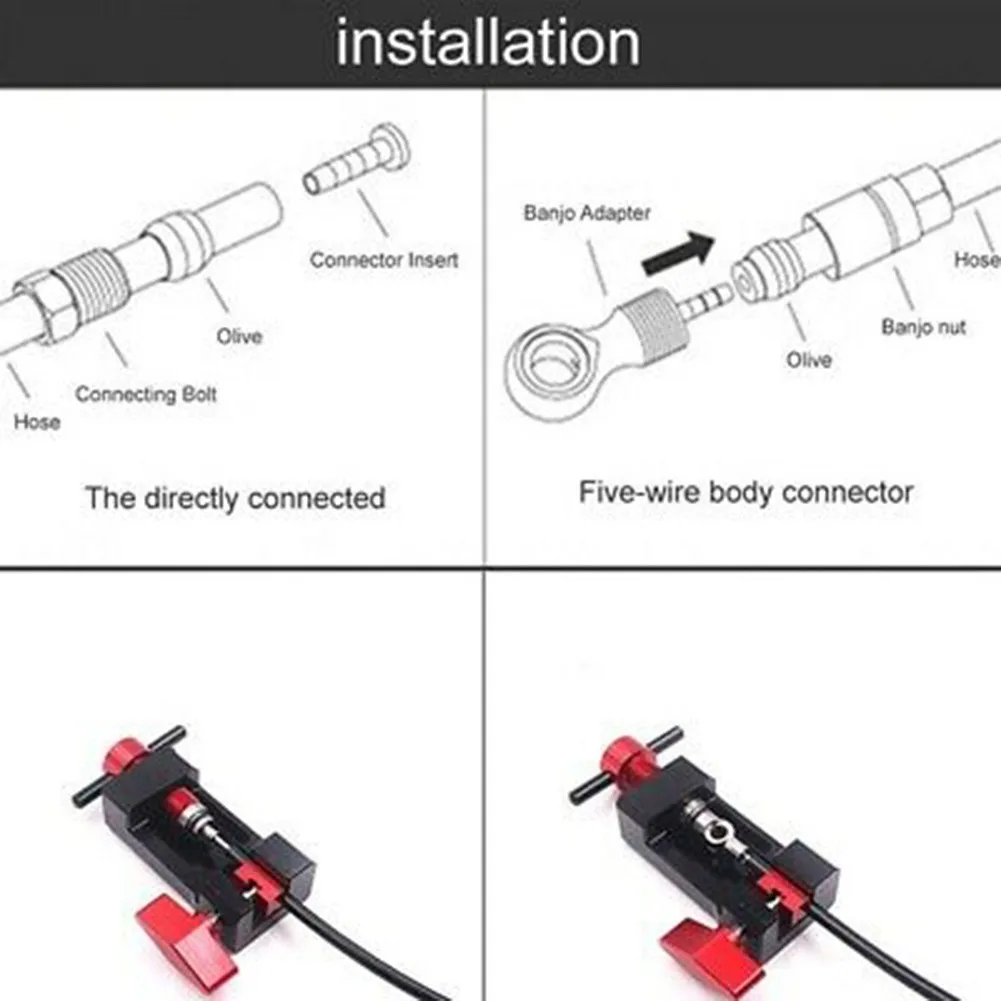 installation

Connector Insert
Olive
Connecting Bolt
Hose

The directly connected

Banjo Adapter
Hose
Banjo nut
Olive

Five-wire body connector