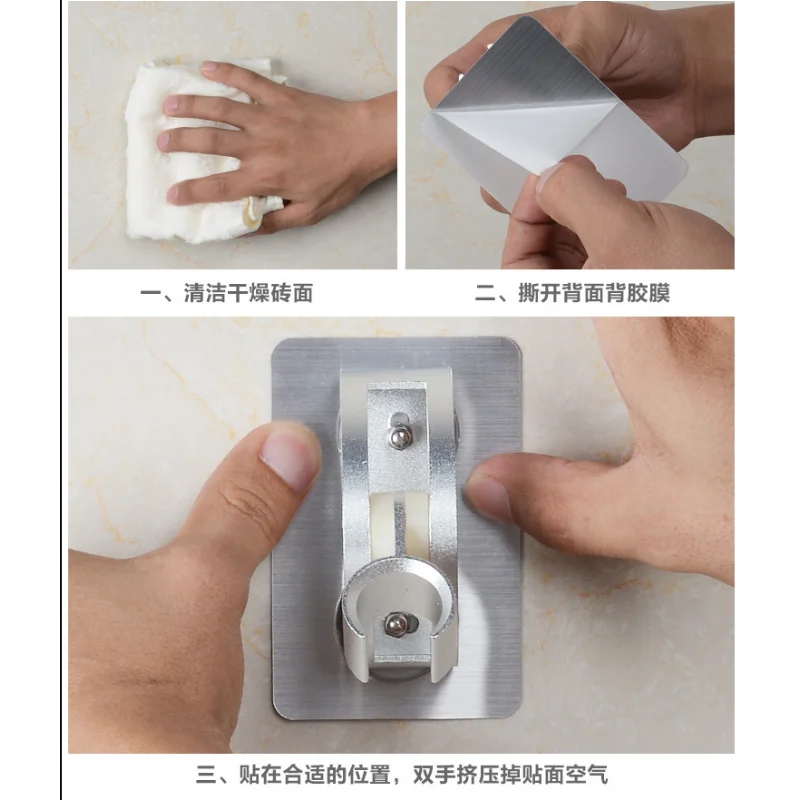 一、清洁干燥砖面

二、撕开背面背胶膜

三、贴在合适的位置，双手挤压掉贴面空气