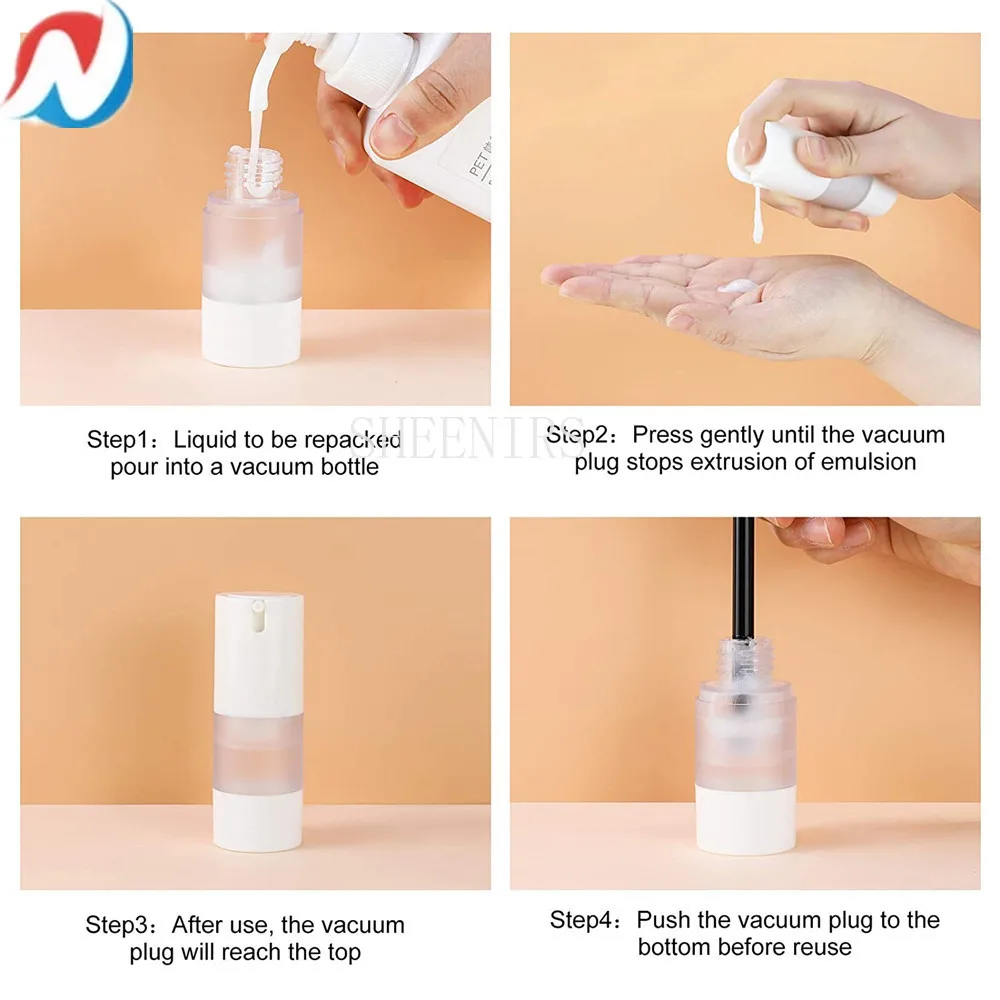 PET

Step1：Liquid to be repacked pour into a vacuum bottle

SHEENIRS

Step2：Press gently until the vacuum plug stops extrusion of emulsion

Step3：After use, the vacuum plug will reach the top

Step4：Push the vacuum plug to the bottom before reuse