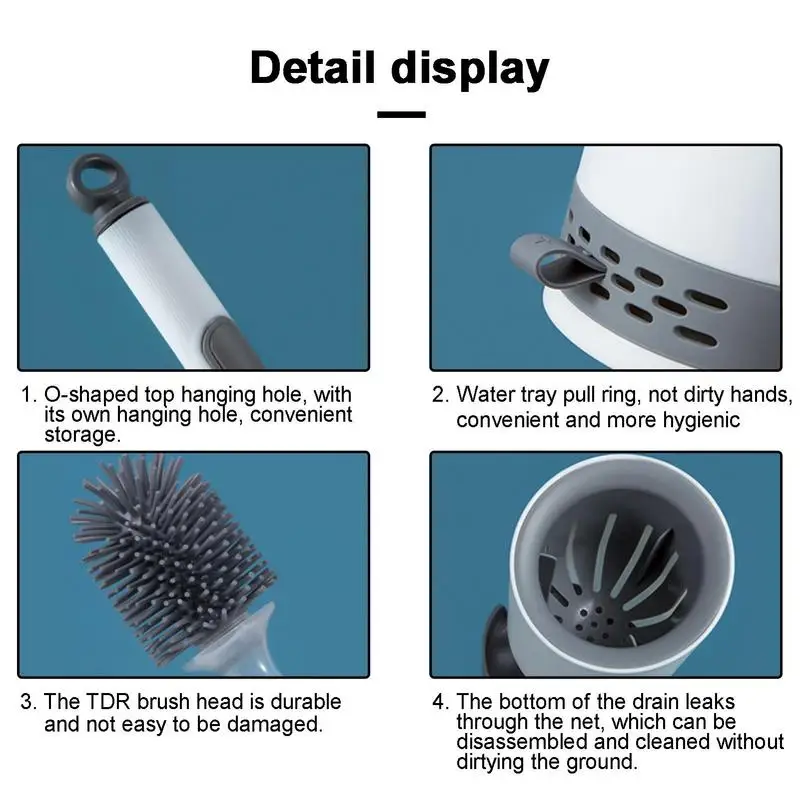 Detail display

1. O-shaped top hanging hole, with its own hanging hole, convenient storage.

2. Water tray pull ring, not dirty hands, convenient and more hygienic

3. The TDR brush head is durable and not easy to be damaged.

4. The bottom of the drain leaks through the net, which can be disassembled and cleaned without dirtying the ground.