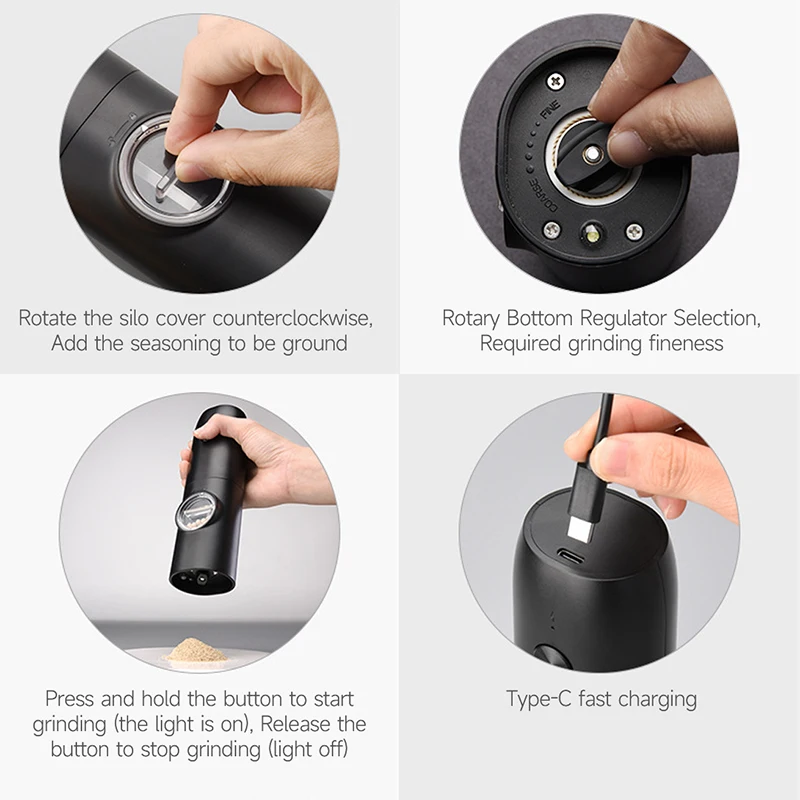 FINE

COARSE

Rotate the silo cover counterclockwise, Add the seasoning to be ground

Rotary Bottom Regulator Selection, Required grinding fineness

Press and hold the button to start grinding (the light is on), Release the button to stop grinding (light off)

Type-C fast charging