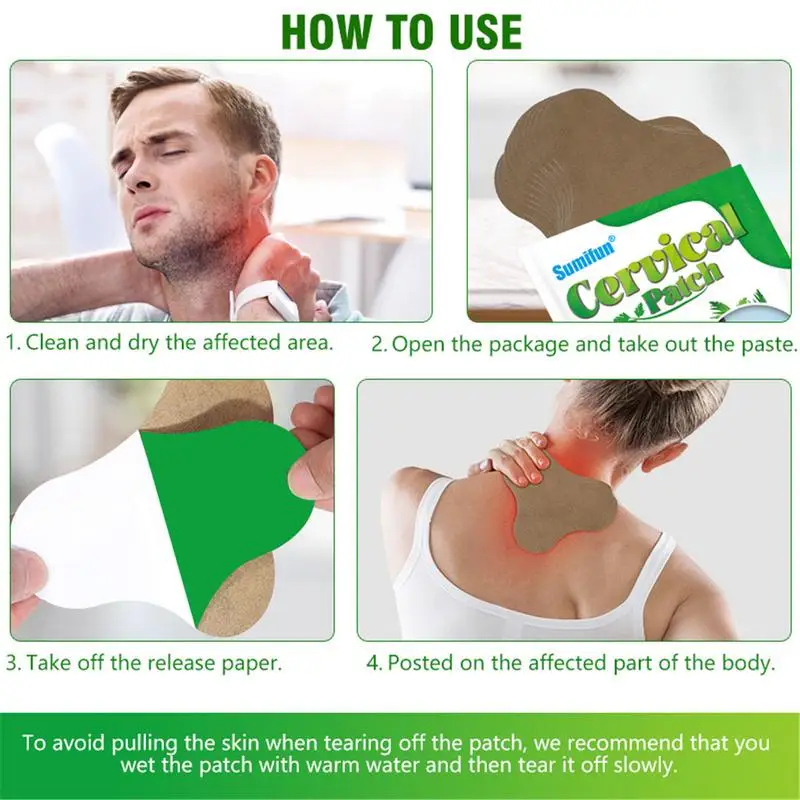 HOW TO USE

Sumifun®
Cervical
Patch

1. Clean and dry the affected area.

2. Open the package and take out the paste.

3. Take off the release paper.

4. Posted on the affected part of the body.

To avoid pulling the skin when tearing off the patch, we recommend that you wet the patch with warm water and then tear it off slowly.