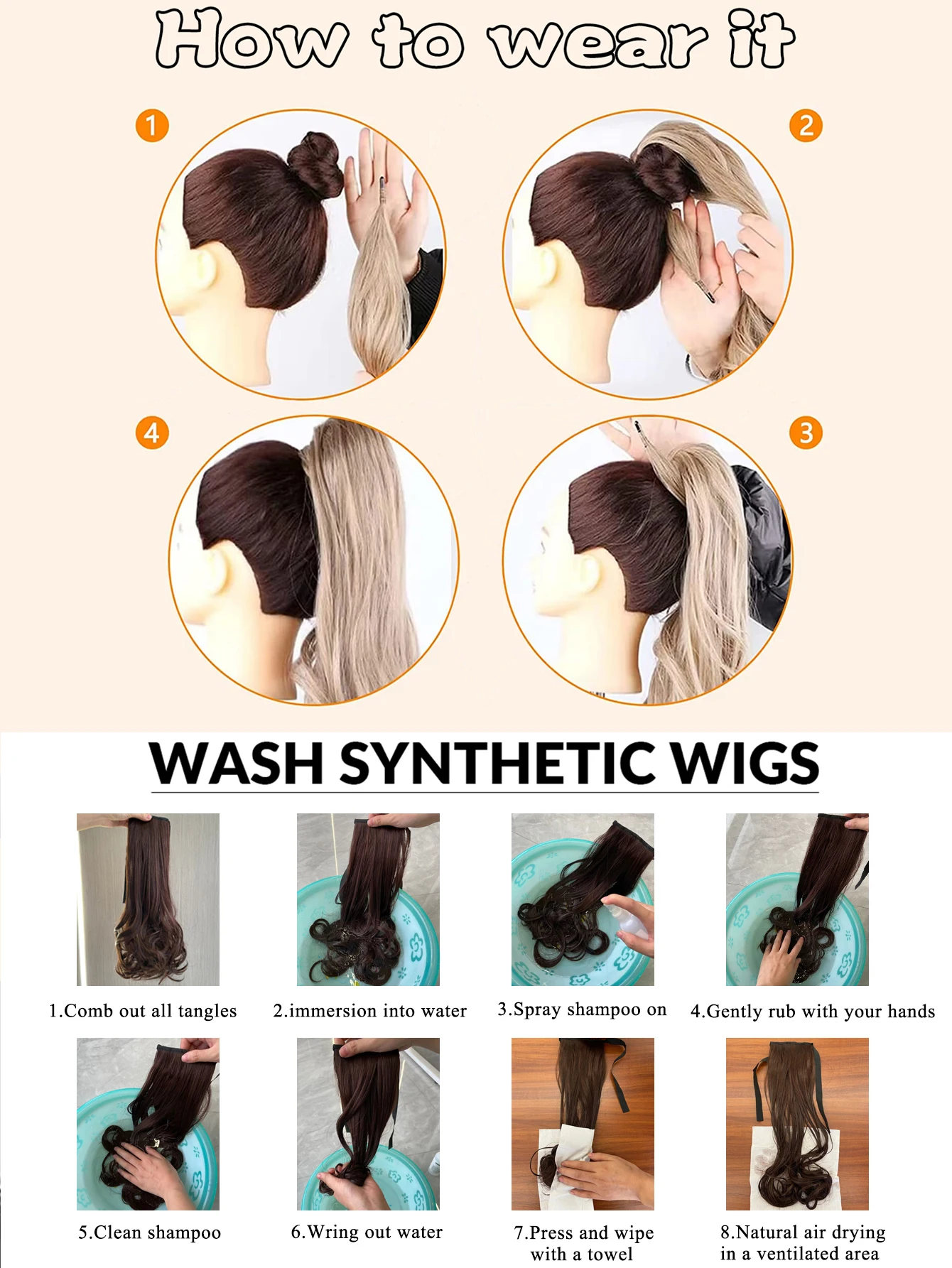 How to wear it

1

2

4

3

WASH SYNTHETIC WIGS

1.Comb out all tangles

2.immersion into water

3.Spray shampoo on

4.Gently rub with your hands

5.Clean shampoo

6.Wring out water

7.Press and wipe with a towel

8.Natural air drying in a ventilated area