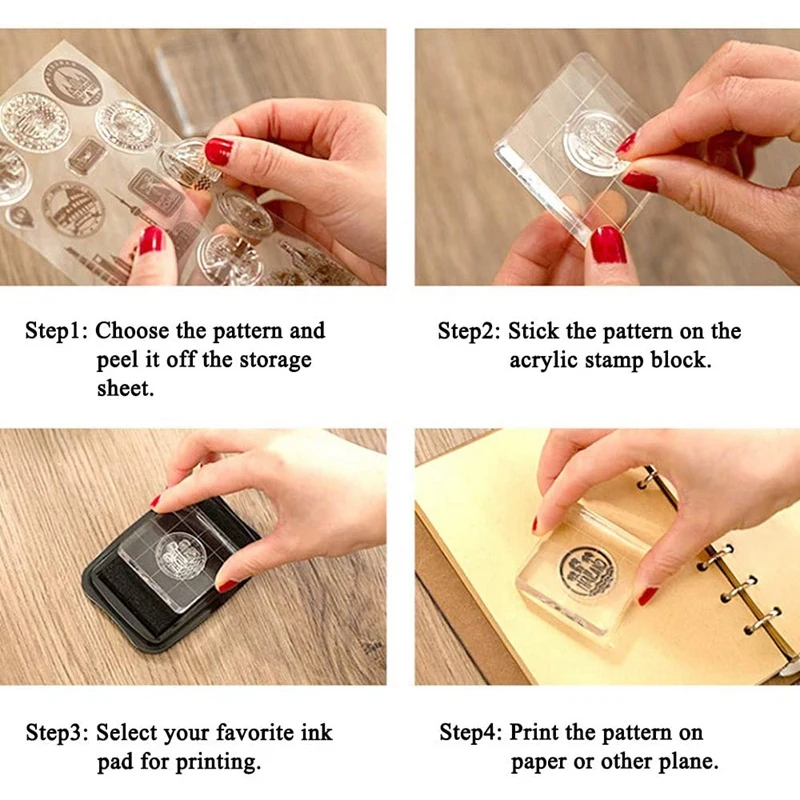 Step1: Choose the pattern and peel it off the storage sheet.

Step2: Stick the pattern on the acrylic stamp block.

Step3: Select your favorite ink pad for printing.

Step4: Print the pattern on paper or other plane.