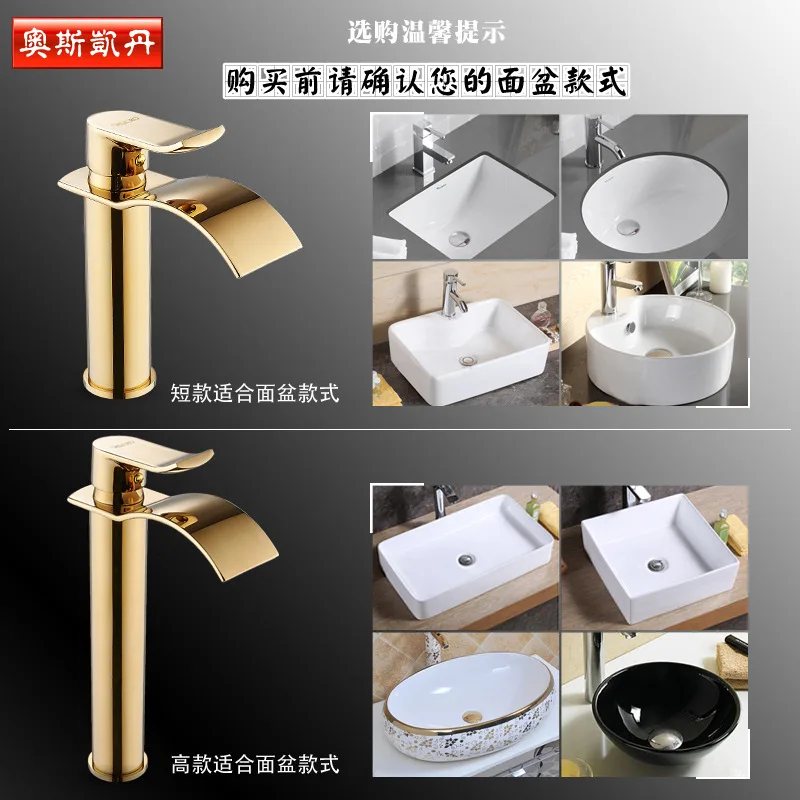 奥斯凯丹

选购温馨提示

购买前请确认您的面盆款式

短款适合面盆款式

高款适合面盆款式