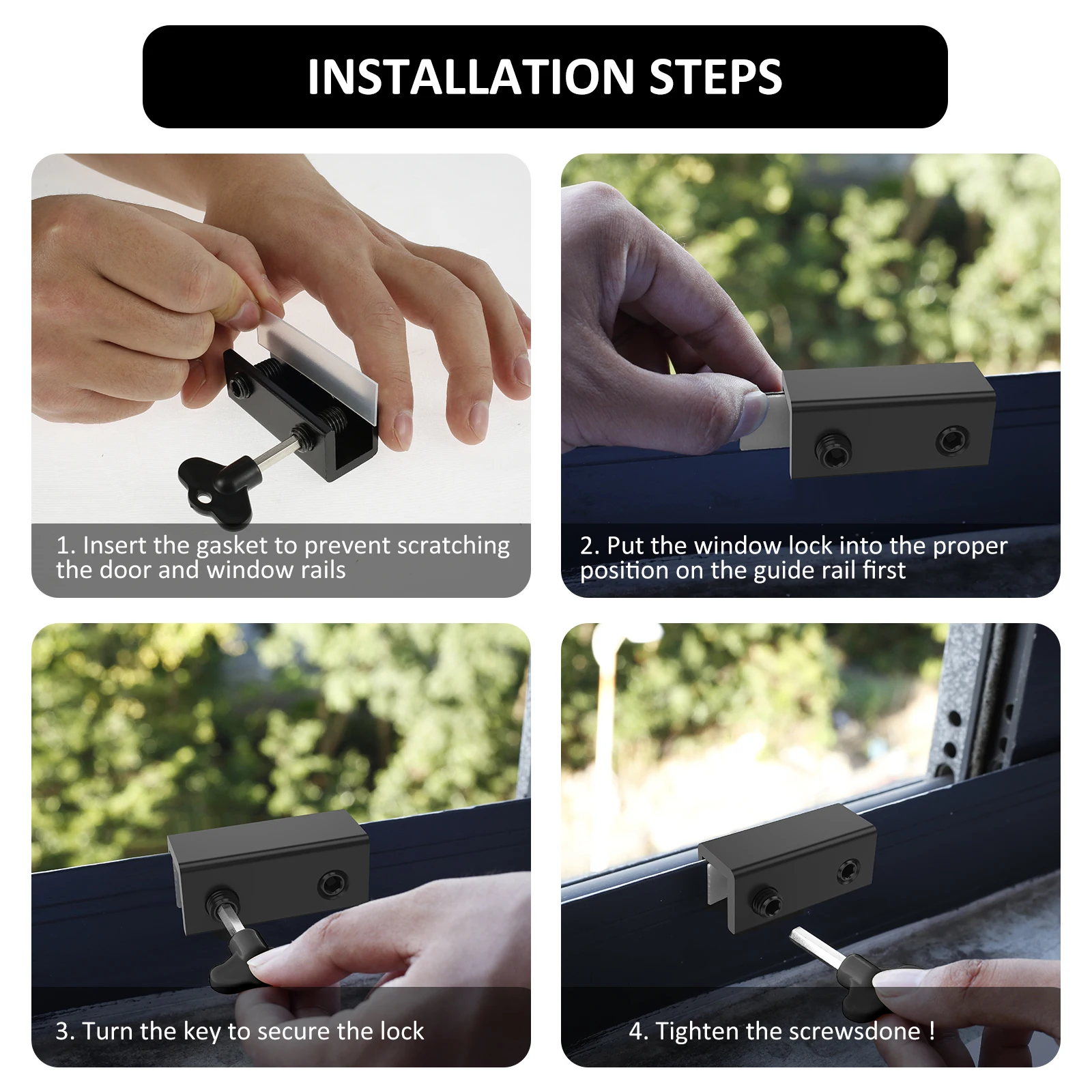 INSTALLATION STEPS

1. Insert the gasket to prevent scratching the door and window rails

2. Put the window lock into the proper position on the guide rail first

3. Turn the key to secure the lock

4. Tighten the screwsdone !