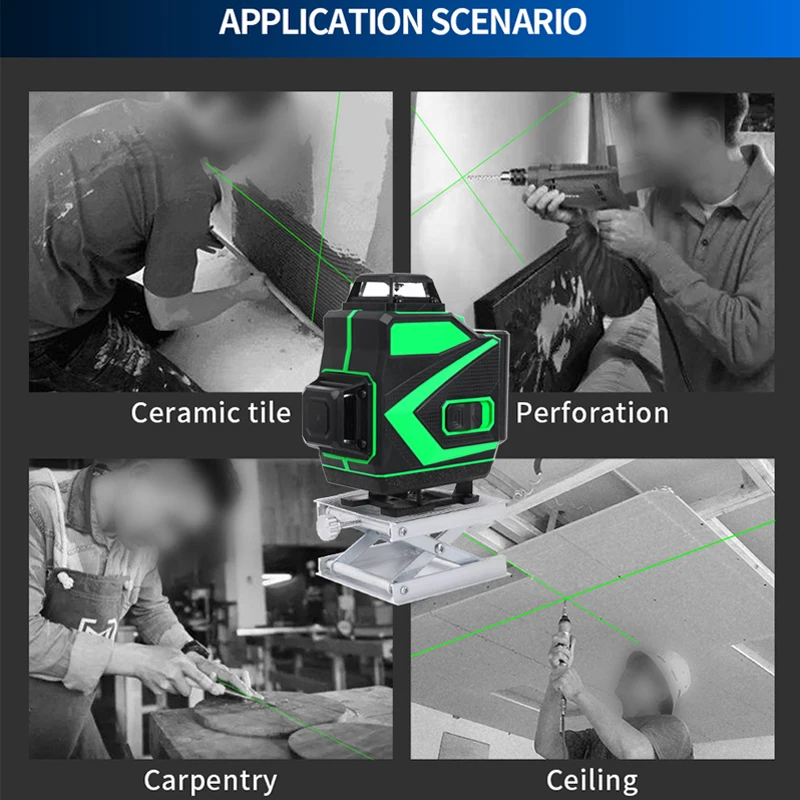 APPLICATION SCENARIO

Ceramic tile

Perforation

Carpentry

Ceiling