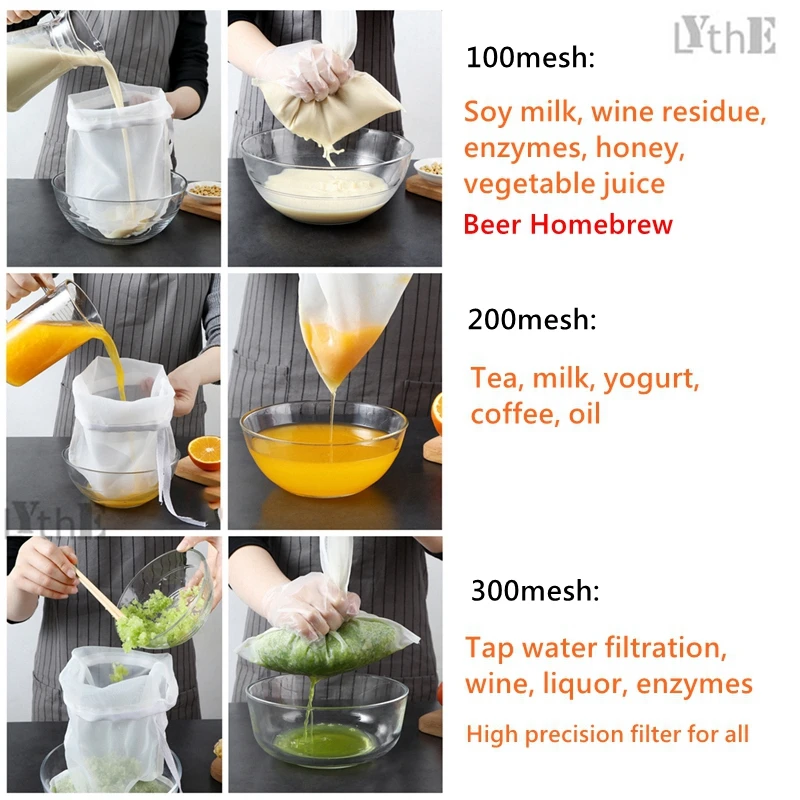 LYthE

100mesh:

Soy milk, wine residue, enzymes, honey, vegetable juice

Beer Homebrew

200mesh:

Tea, milk, yogurt, coffee, oil

LYthE

300mesh:

Tap water filtration, wine, liquor, enzymes

High precision filter for all