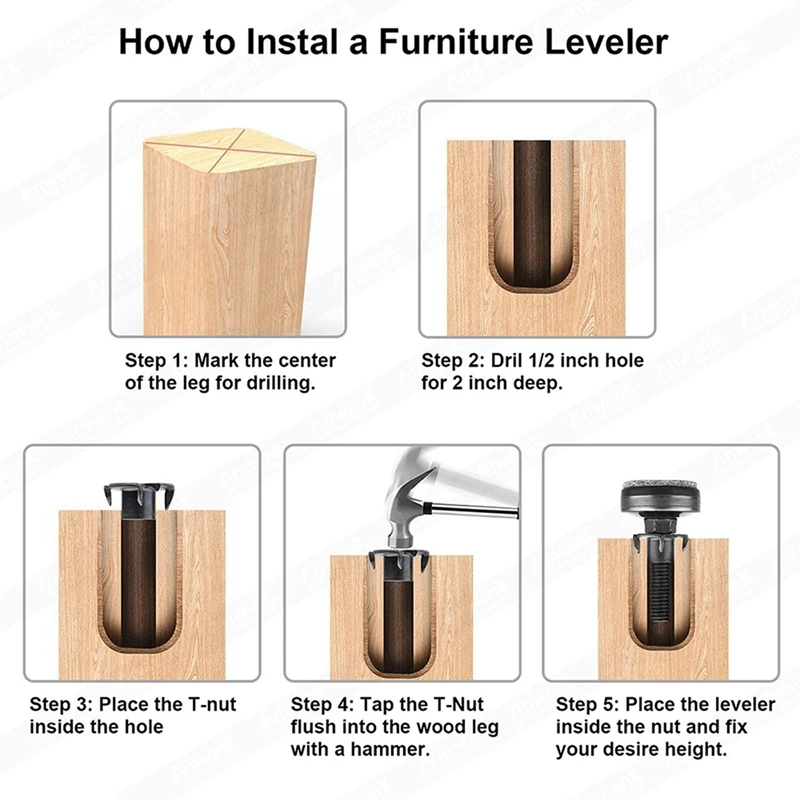 How to Instal a Furniture Leveler

Step 1: Mark the center of the leg for drilling.

Step 2: Dril 1/2 inch hole for 2 inch deep.

Step 3: Place the T-nut inside the hole

Step 4: Tap the T-Nut flush into the wood leg with a hammer.

Step 5: Place the leveler inside the nut and fix your desire height.