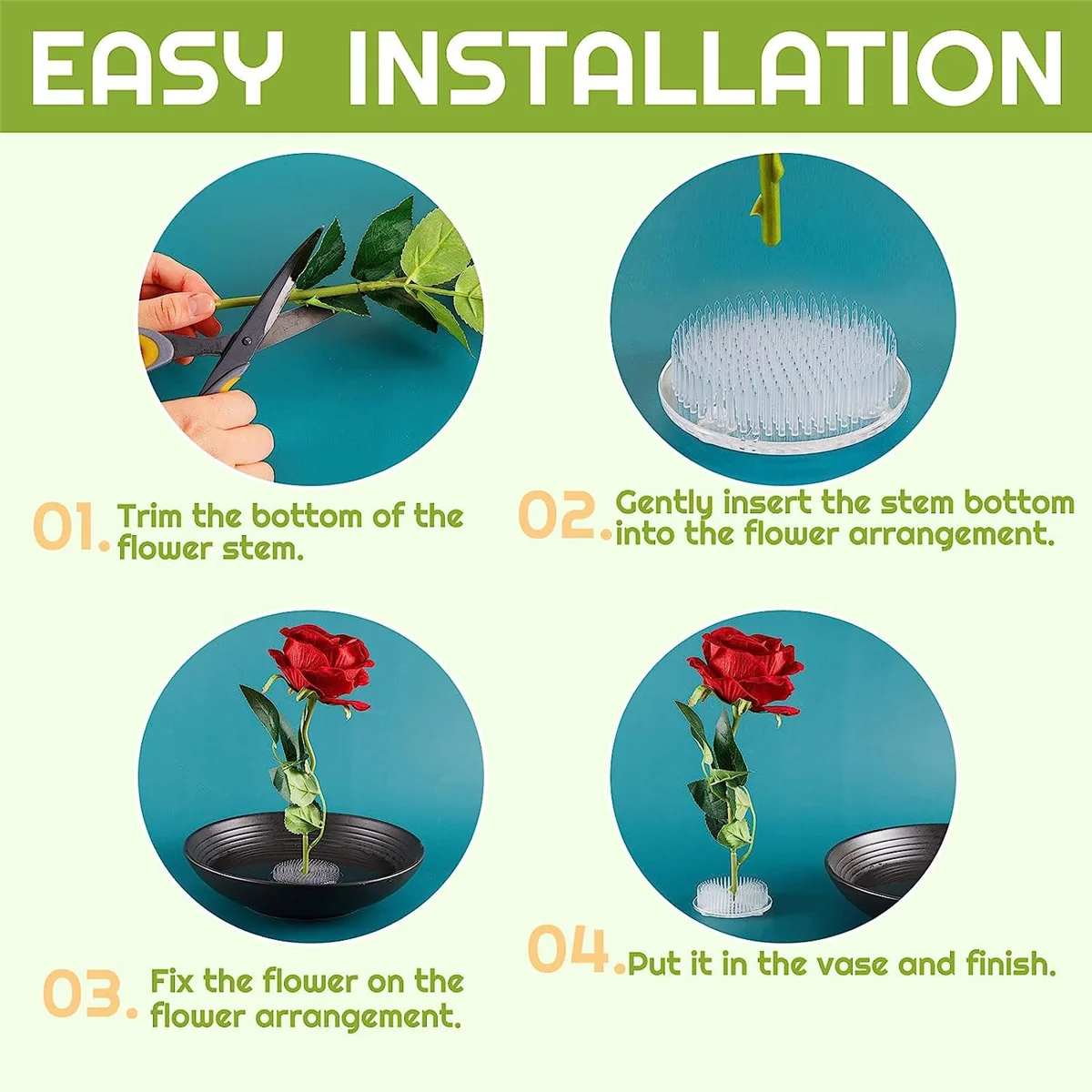 EASY INSTALLATION

01. Trim the bottom of the flower stem.

02. Gently insert the stem bottom into the flower arrangement.

03. Fix the flower on the flower arrangement.

04. Put it in the vase and finish.