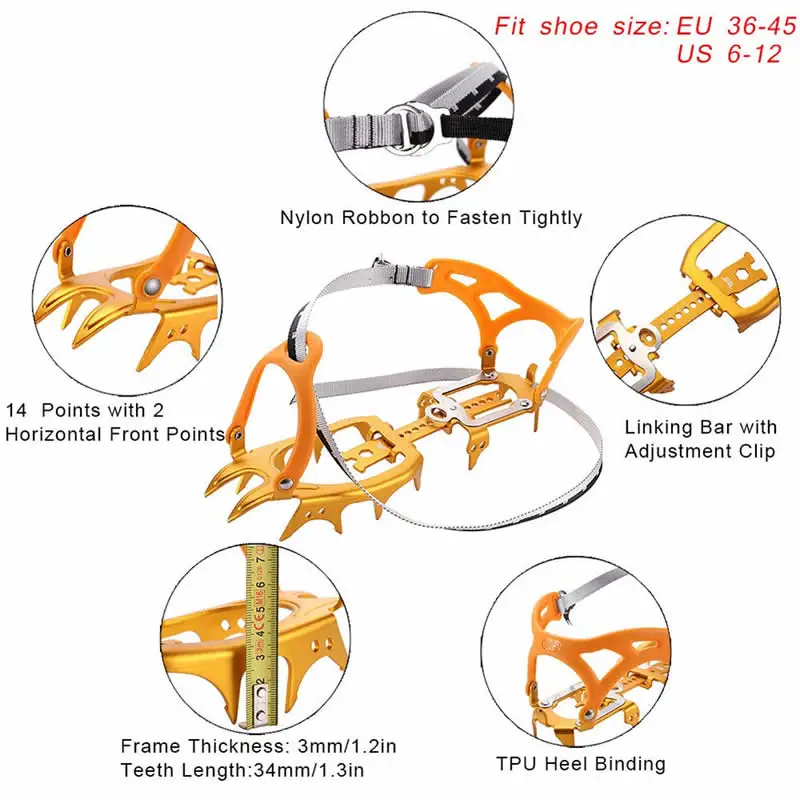 Fit shoe size: EU 36-45
US 6-12

Nylon Robbon to Fasten Tightly

14 Points with 2 Horizontal Front Points

Linking Bar with Adjustment Clip

2 3 4 5 6 7

Frame Thickness: 3mm/1.2in
Teeth Length:34mm/1.3in

TPU Heel Binding