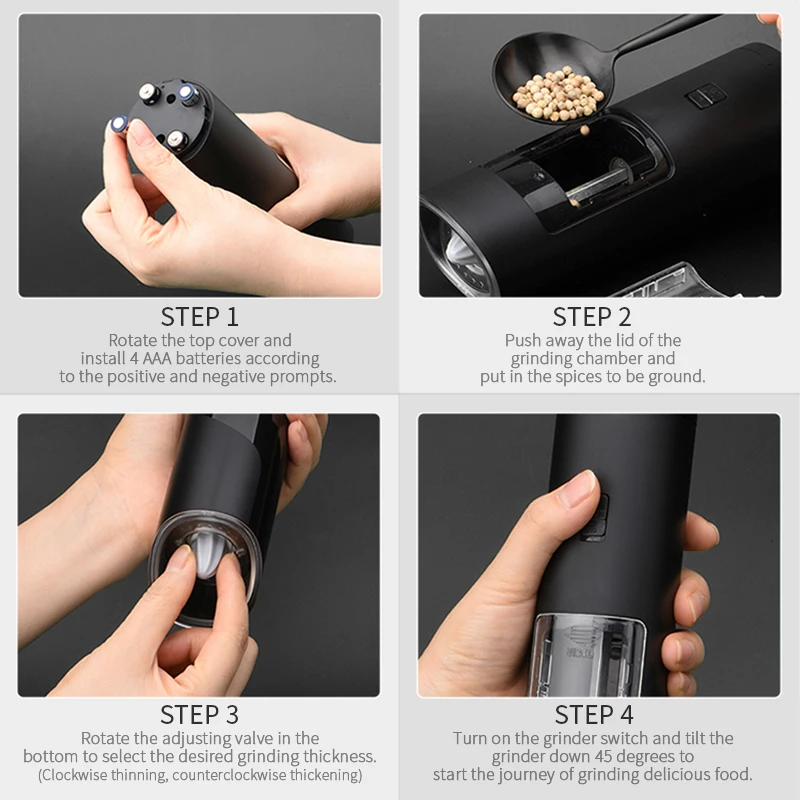 STEP 1
Rotate the top cover and install 4 AAA batteries according to the positive and negative prompts.

STEP 2
Push away the lid of the grinding chamber and put in the spices to be ground.

STEP 3
Rotate the adjusting valve in the bottom to select the desired grinding thickness.
(Clockwise thinning, counterclockwise thickening)

STEP 4
Turn on the grinder switch and tilt the grinder down 45 degrees to start the journey of grinding delicious food.