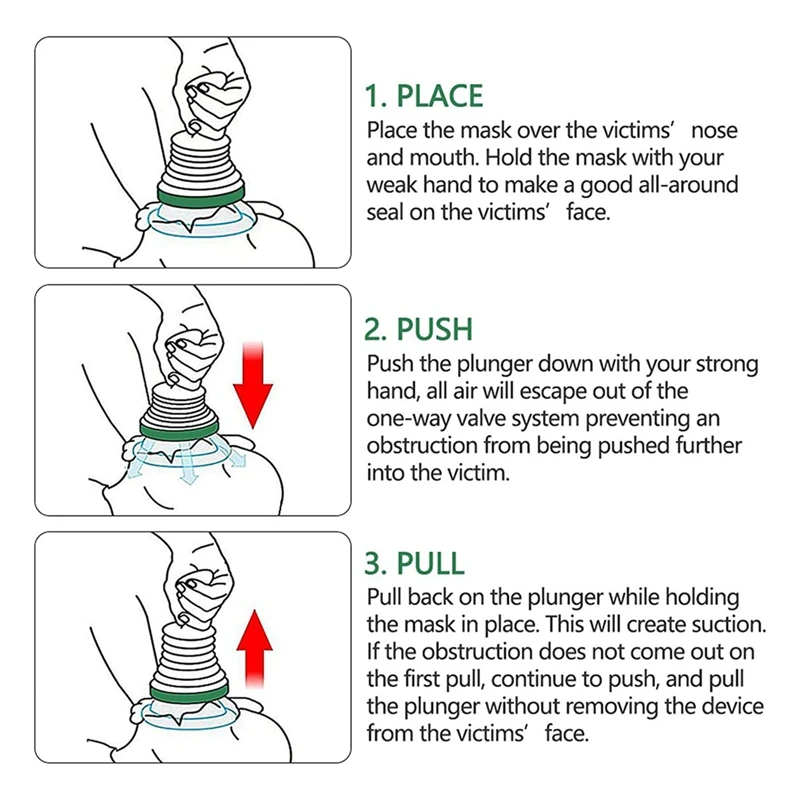 1. PLACE
Place the mask over the victims’ nose and mouth. Hold the mask with your weak hand to make a good all-around seal on the victims’ face.

2. PUSH
Push the plunger down with your strong hand, all air will escape out of the one-way valve system preventing an obstruction from being pushed further into the victim.

3. PULL
Pull back on the plunger while holding the mask in place. This will create suction. If the obstruction does not come out on the first pull, continue to push, and pull the plunger without removing the device from the victims’ face.