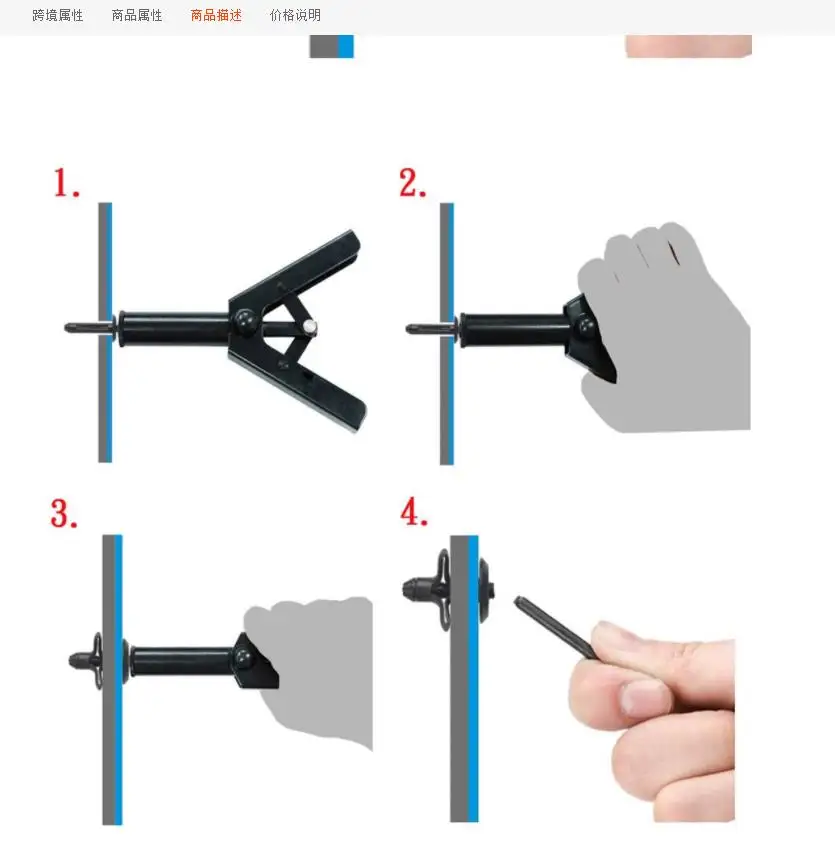 跨境属性 商品属性 商品描述 价格说明

1.

2.

3.

4.