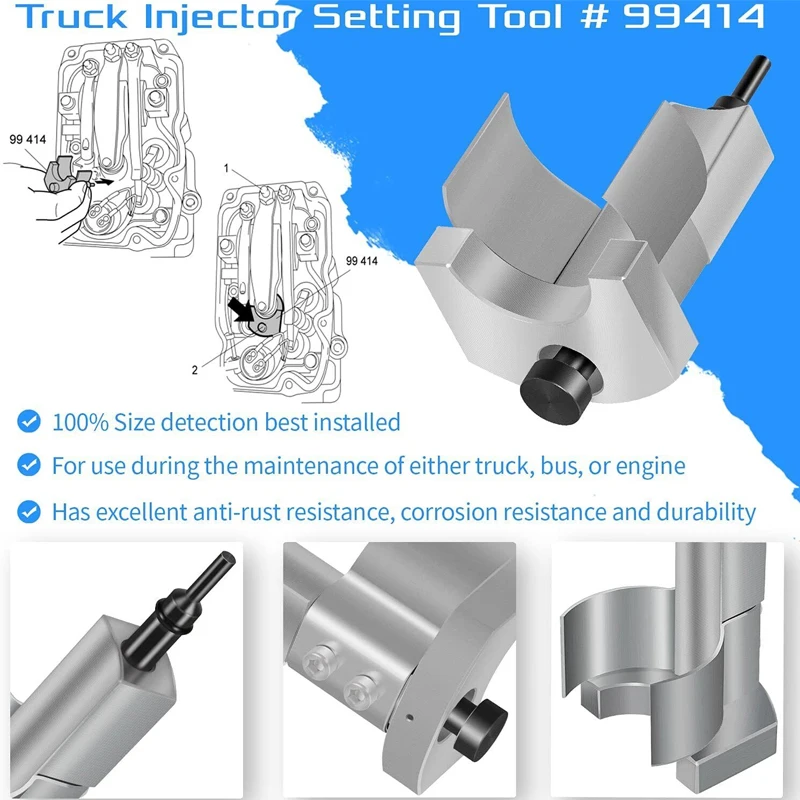 Truck Injector Setting Tool # 99414

99 414

1

99 414

2

100% Size detection best installed

For use during the maintenance of either truck, bus, or engine

Has excellent anti-rust resistance, corrosion resistance and durability