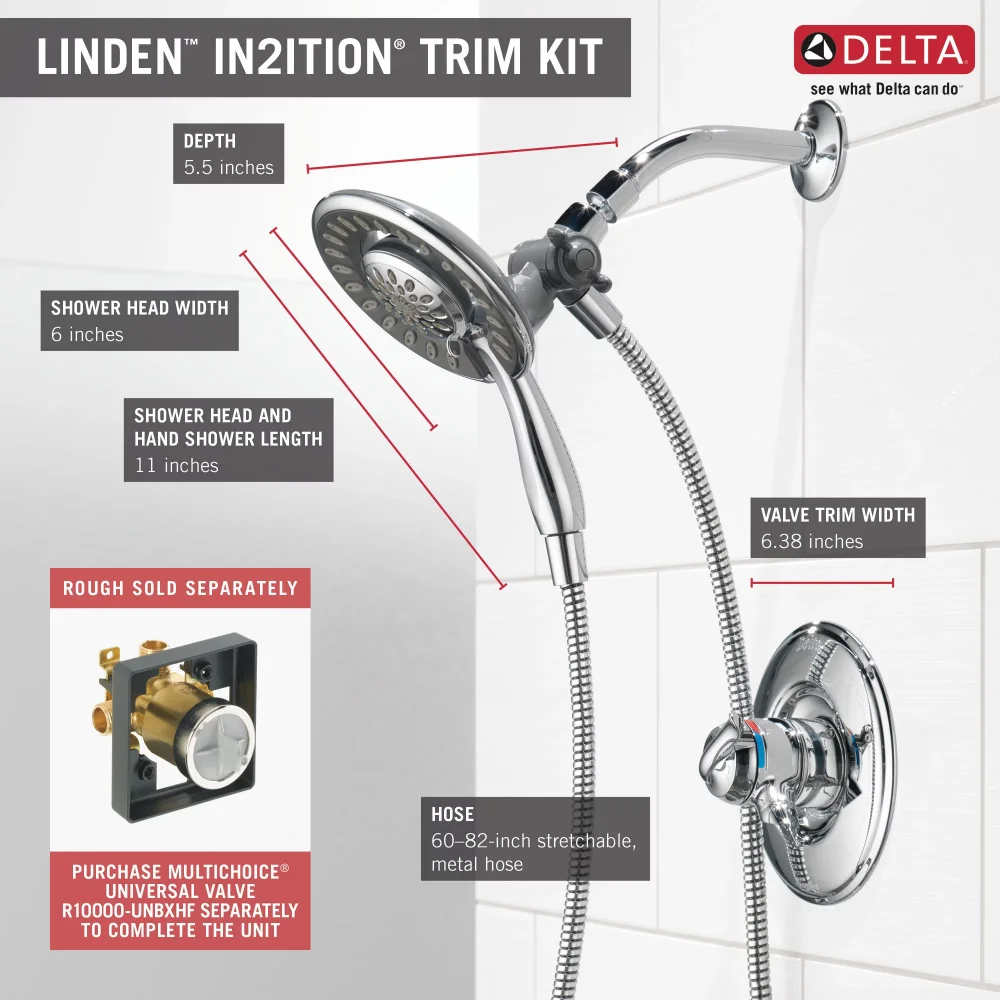 LINDEN™ IN2ITION® TRIM KIT

DELTA
see what Delta can do™

DEPTH
5.5 inches

SHOWER HEAD WIDTH
6 inches

SHOWER HEAD AND HAND SHOWER LENGTH
11 inches

VALVE TRIM WIDTH
6.38 inches

ROUGH SOLD SEPARATELY

PURCHASE MULTICHOICE® UNIVERSAL VALVE R10000-UNBXHF SEPARATELY TO COMPLETE THE UNIT

HOSE
60–82-inch stretchable, metal hose