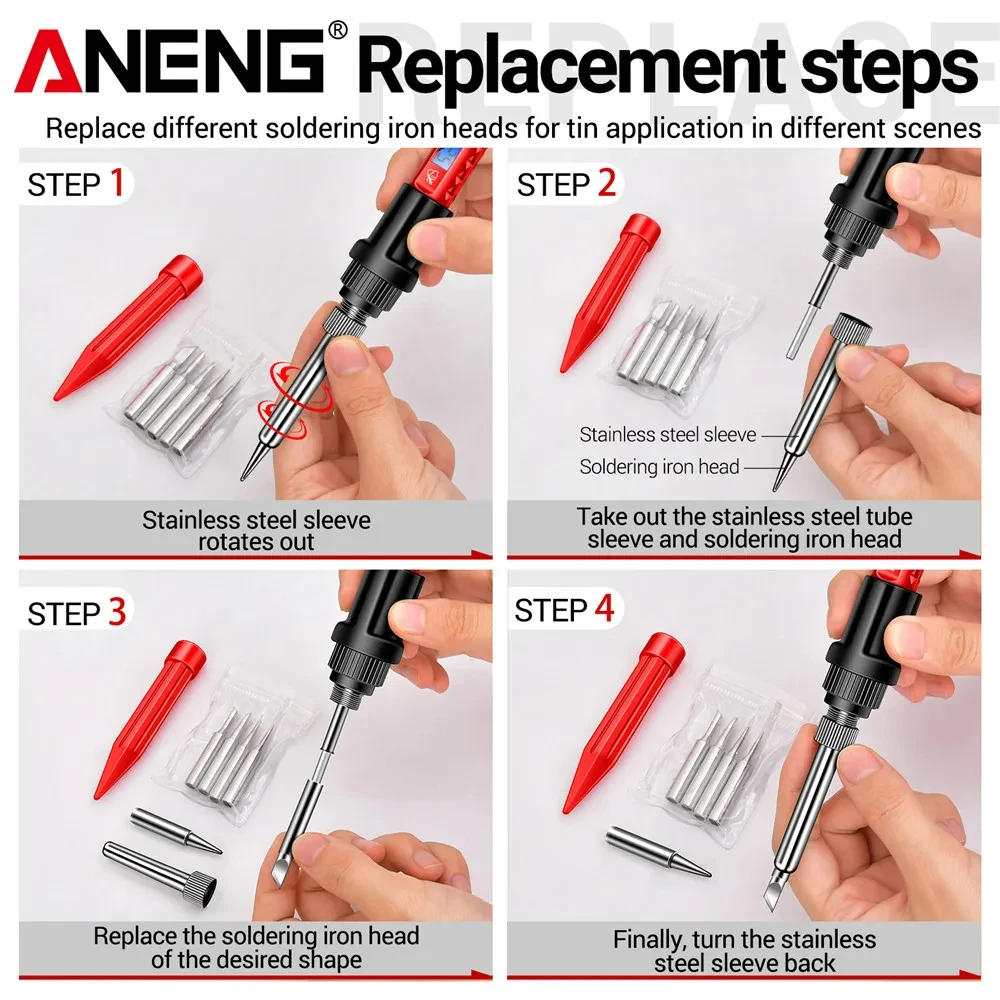 ANENG® Replacement steps REPLACE

Replace different soldering iron heads for tin application in different scenes

STEP 1

Stainless steel sleeve rotates out

STEP 2

Stainless steel sleeve

Soldering iron head

Take out the stainless steel tube sleeve and soldering iron head

STEP 3

Replace the soldering iron head of the desired shape

STEP 4

Finally, turn the stainless steel sleeve back