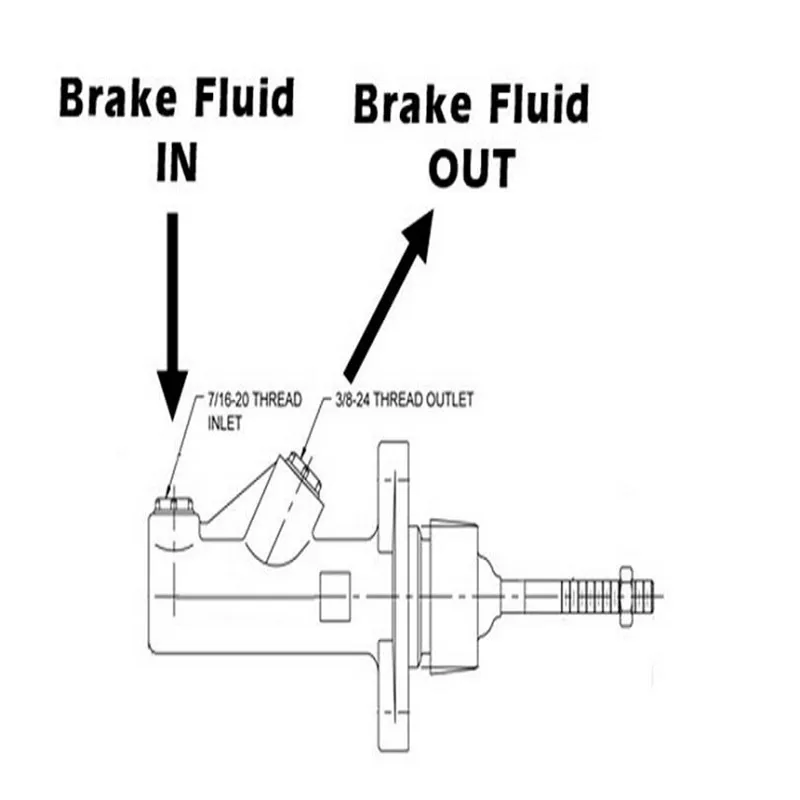 Brake Fluid
IN

Brake Fluid
OUT

7/16-20 THREAD
INLET

3/8-24 THREAD OUTLET