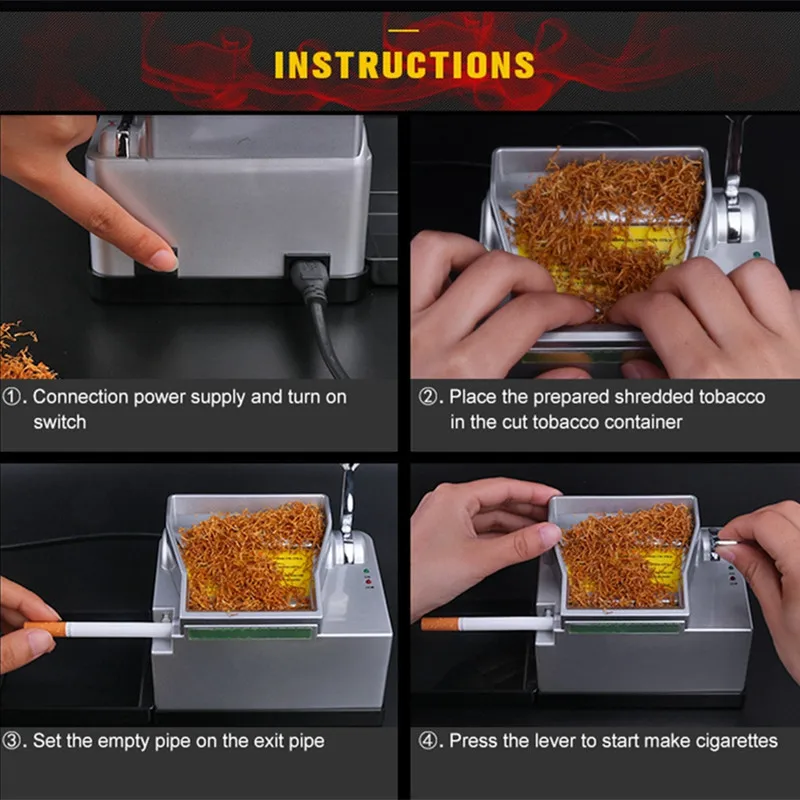 INSTRUCTIONS

①. Connection power supply and turn on switch

②. Place the prepared shredded tobacco in the cut tobacco container

③. Set the empty pipe on the exit pipe

④. Press the lever to start make cigarettes