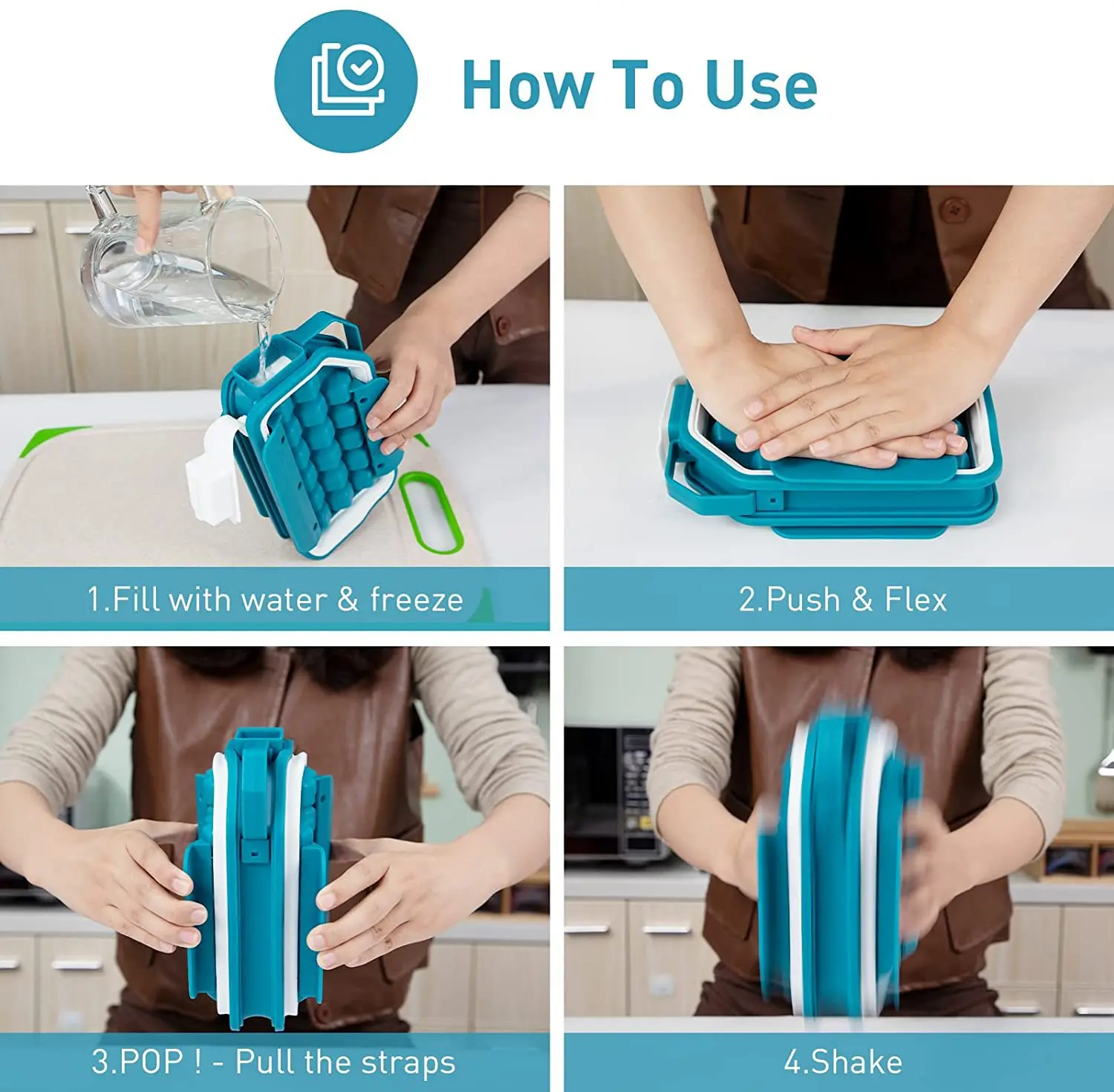 How To Use

1.Fill with water & freeze

2.Push & Flex

3.POP ! - Pull the straps

4.Shake