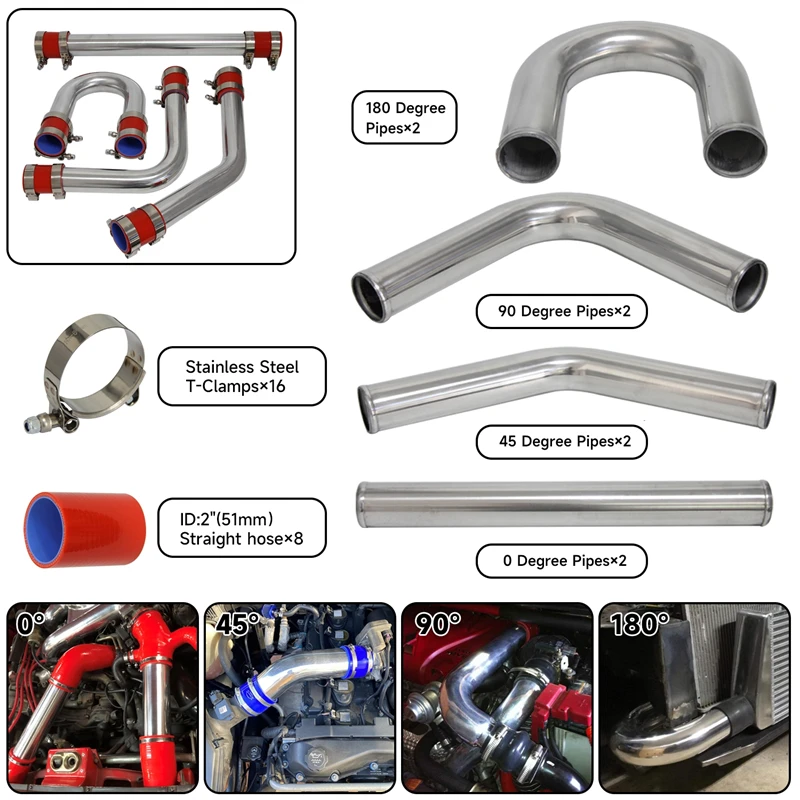 180 Degree Pipes×2

90 Degree Pipes×2

Stainless Steel T-Clamps×16

45 Degree Pipes×2

ID:2"(51mm) Straight hose×8

0 Degree Pipes×2

0°

45°

90°

180°