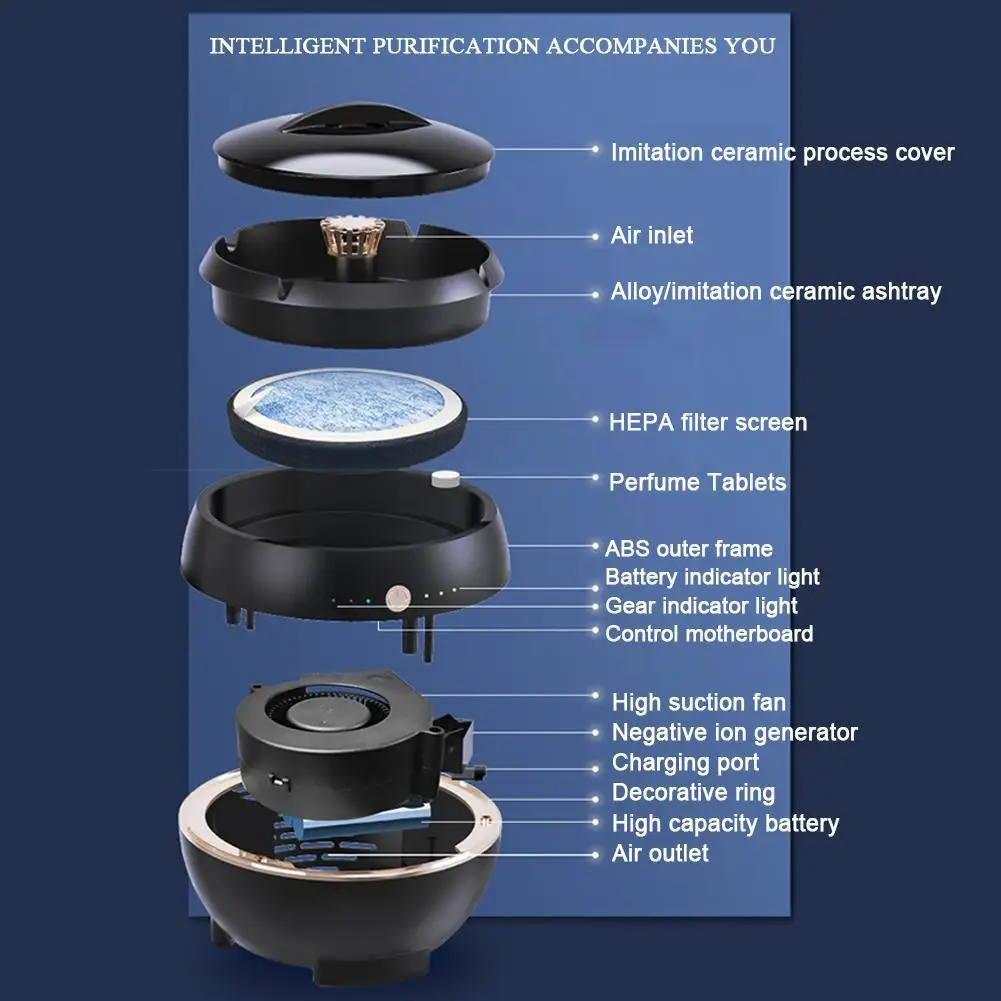 INTELLIGENT PURIFICATION ACCOMPANIES YOU

Imitation ceramic process cover

Air inlet

Alloy/imitation ceramic ashtray

HEPA filter screen

Perfume Tablets

ABS outer frame

Battery indicator light

Gear indicator light

Control motherboard

High suction fan

Negative ion generator

Charging port

Decorative ring

High capacity battery

Air outlet