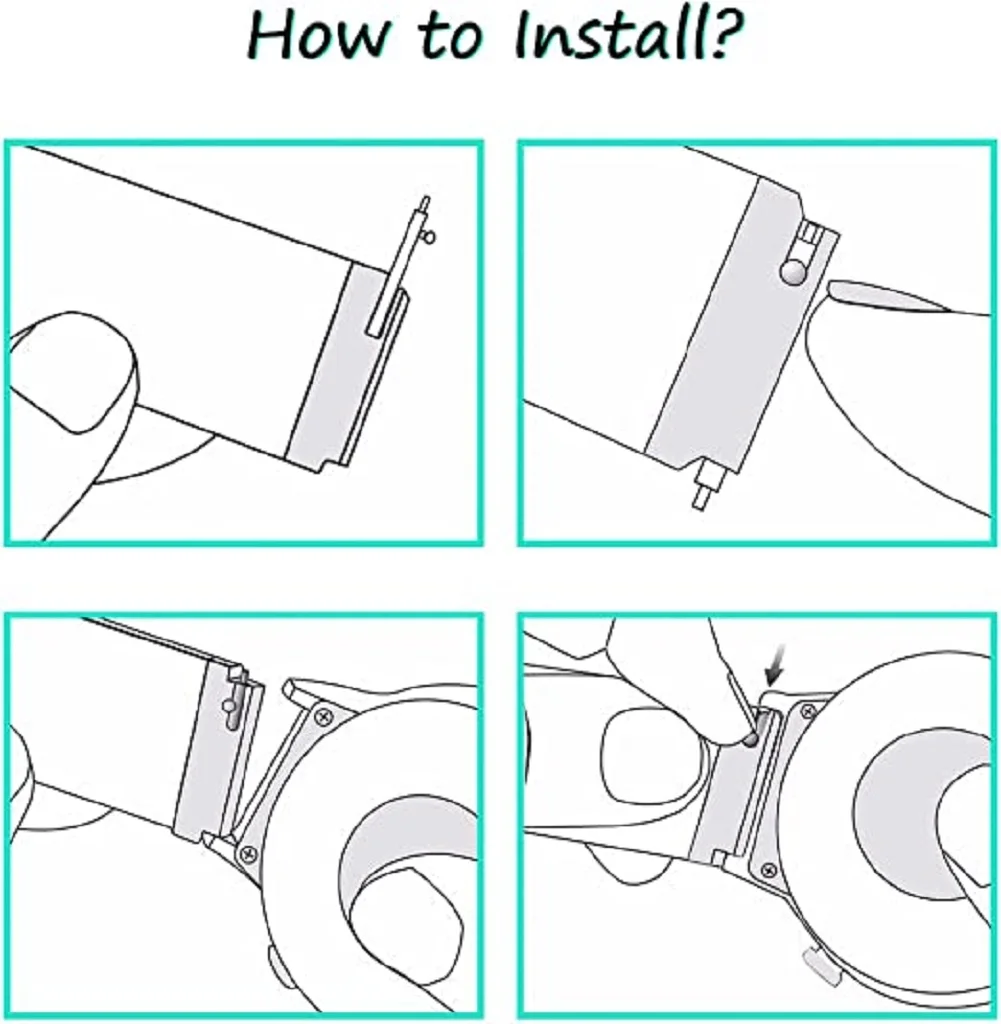 How to Install?