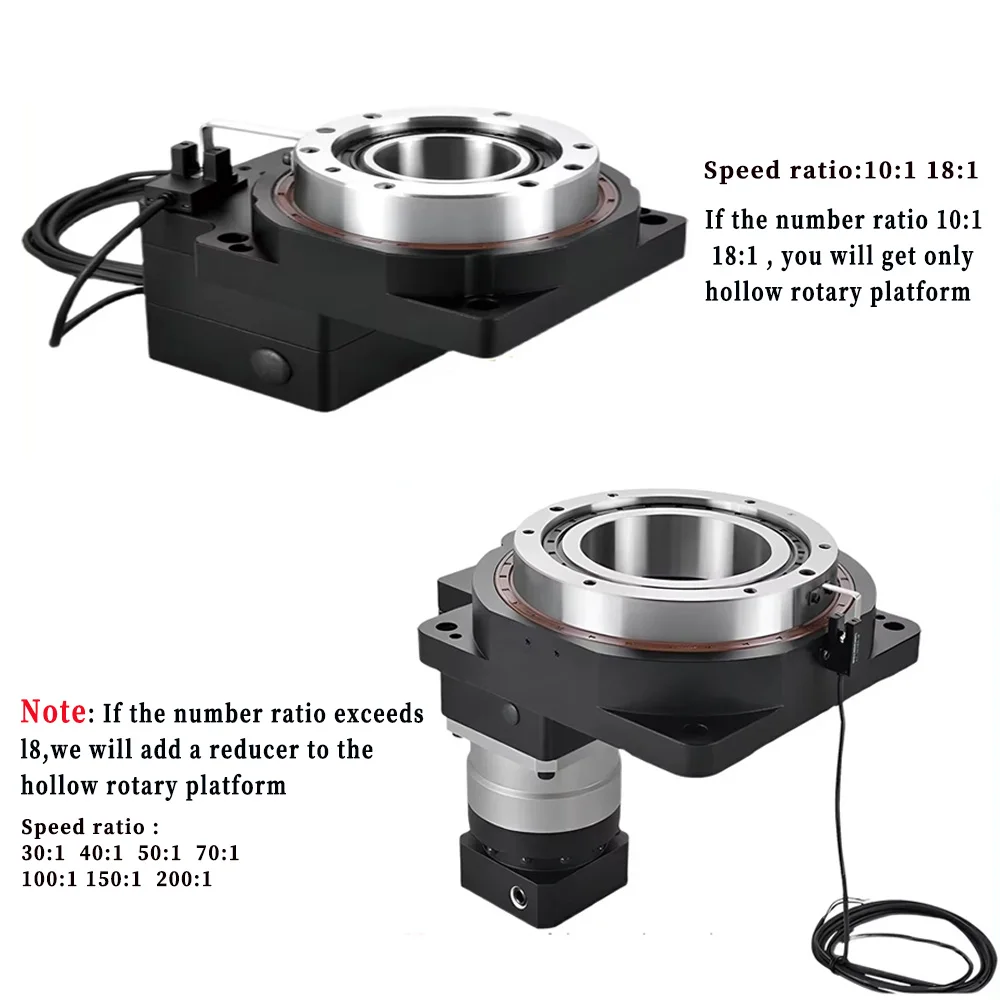 Speed ratio:10:1 18:1

If the number ratio 10:1 18:1 , you will get only hollow rotary platform

Note: If the number ratio exceeds l8,we will add a reducer to the hollow rotary platform

Speed ratio :
30:1 40:1 50:1 70:1
100:1 150:1 200:1