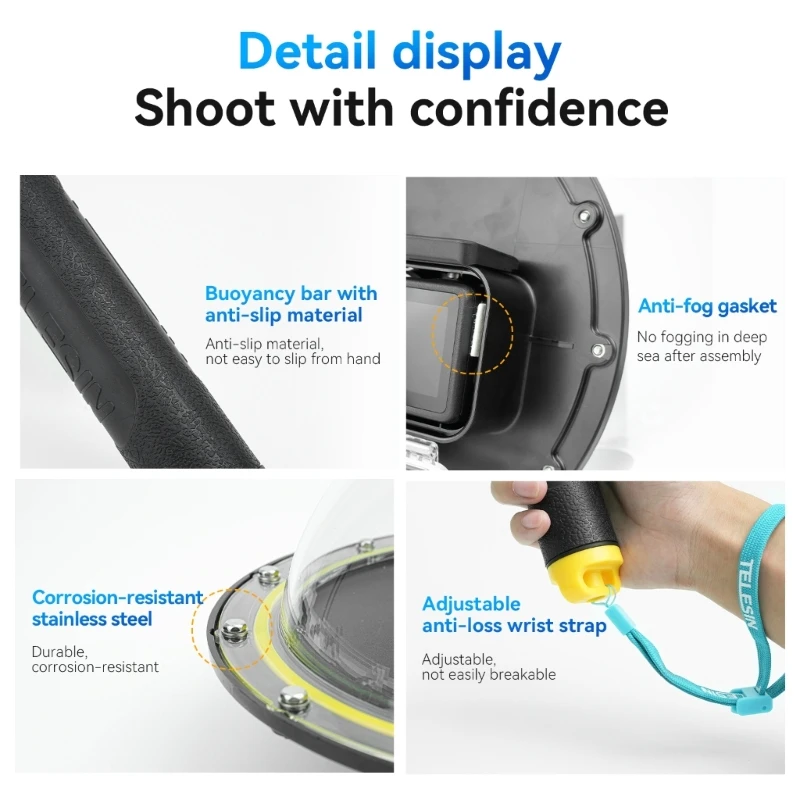 Detail display
Shoot with confidence

Buoyancy bar with anti-slip material

Anti-slip material, not easy to slip from hand

Anti-fog gasket

No fogging in deep sea after assembly

Corrosion-resistant stainless steel

Durable, corrosion-resistant

Adjustable anti-loss wrist strap

Adjustable, not easily breakable

TELESIN