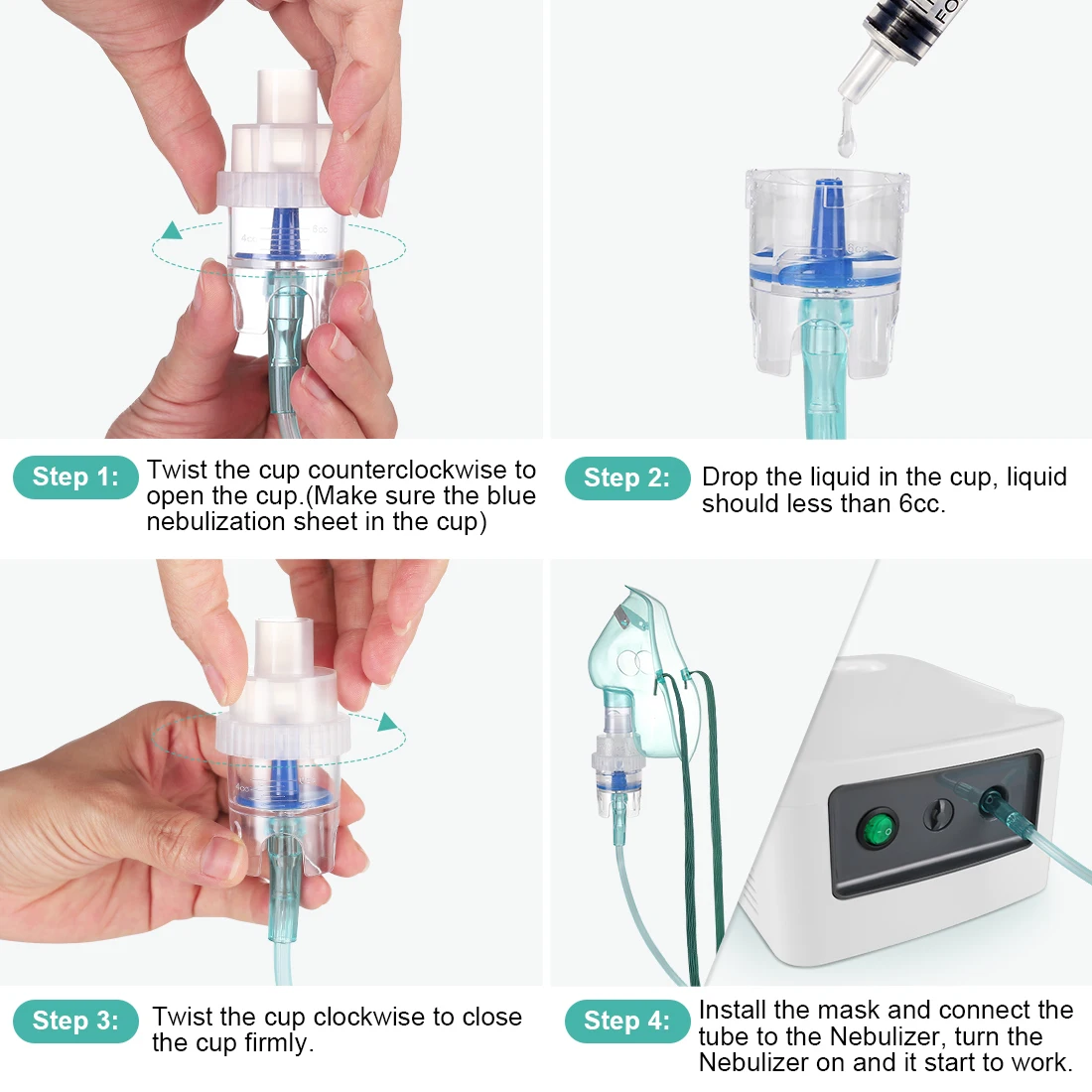 Step 1: Twist the cup counterclockwise to open the cup.(Make sure the blue nebulization sheet in the cup)

Step 2: Drop the liquid in the cup, liquid should less than 6cc.

Step 3: Twist the cup clockwise to close the cup firmly.

Step 4: Install the mask and connect the tube to the Nebulizer, turn the Nebulizer on and it start to work.