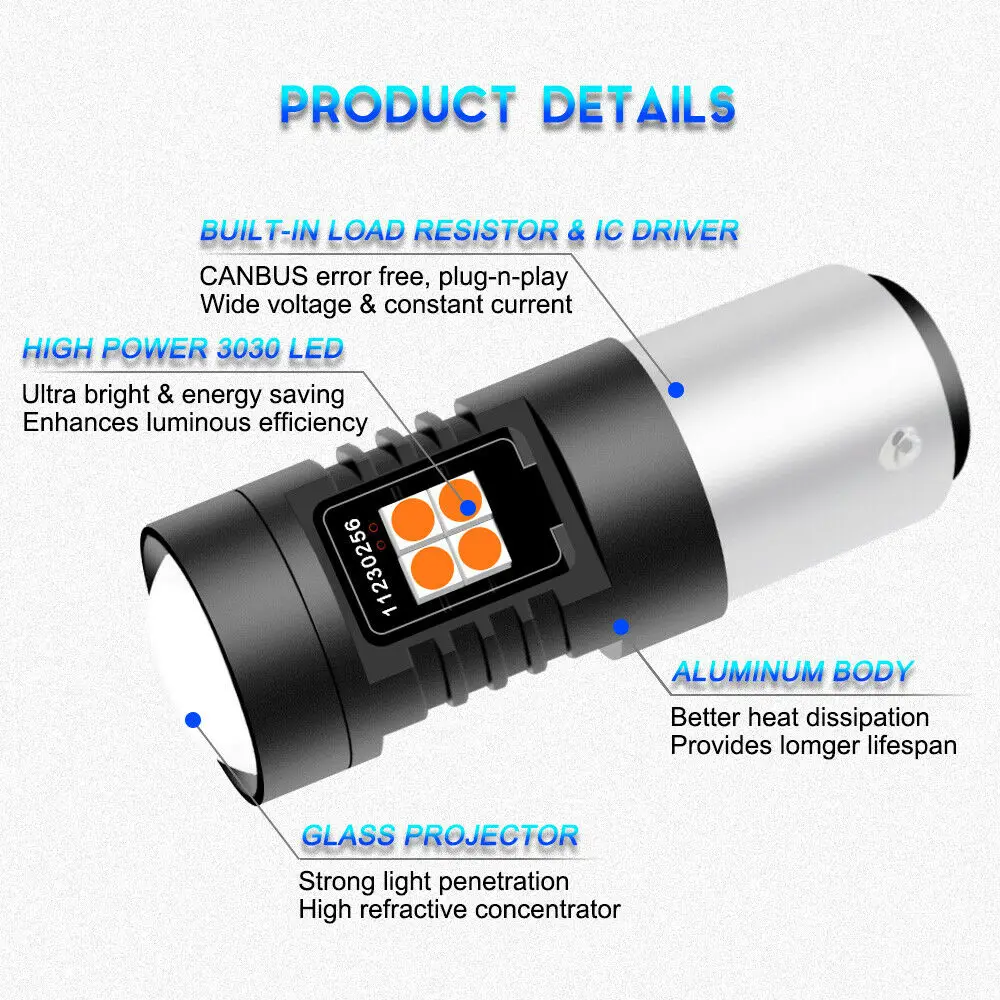 PRODUCT DETAILS

BUILT-IN LOAD RESISTOR & IC DRIVER
CANBUS error free, plug-n-play
Wide voltage & constant current

HIGH POWER 3030 LED
Ultra bright & energy saving
Enhances luminous efficiency

11230256

ALUMINUM BODY
Better heat dissipation
Provides lomger lifespan

GLASS PROJECTOR
Strong light penetration
High refractive concentrator